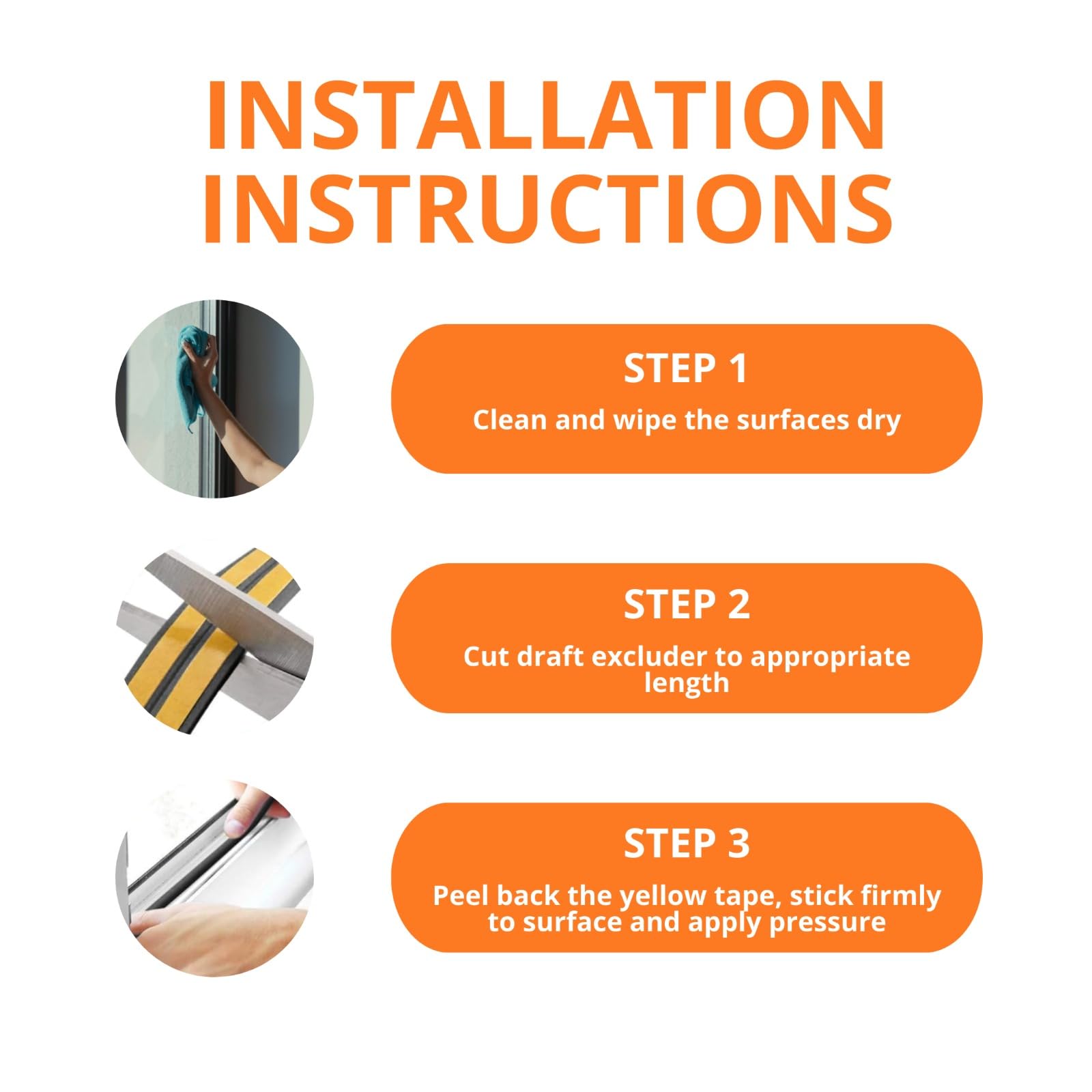 INSTALLATION INSTRUCTIONS

STEP 1

Clean and wipe the surfaces dry

STEP 2

Cut draft excluder to appropriate length

STEP 3

Peel back the yellow tape, stick firmly to surface and apply pressure