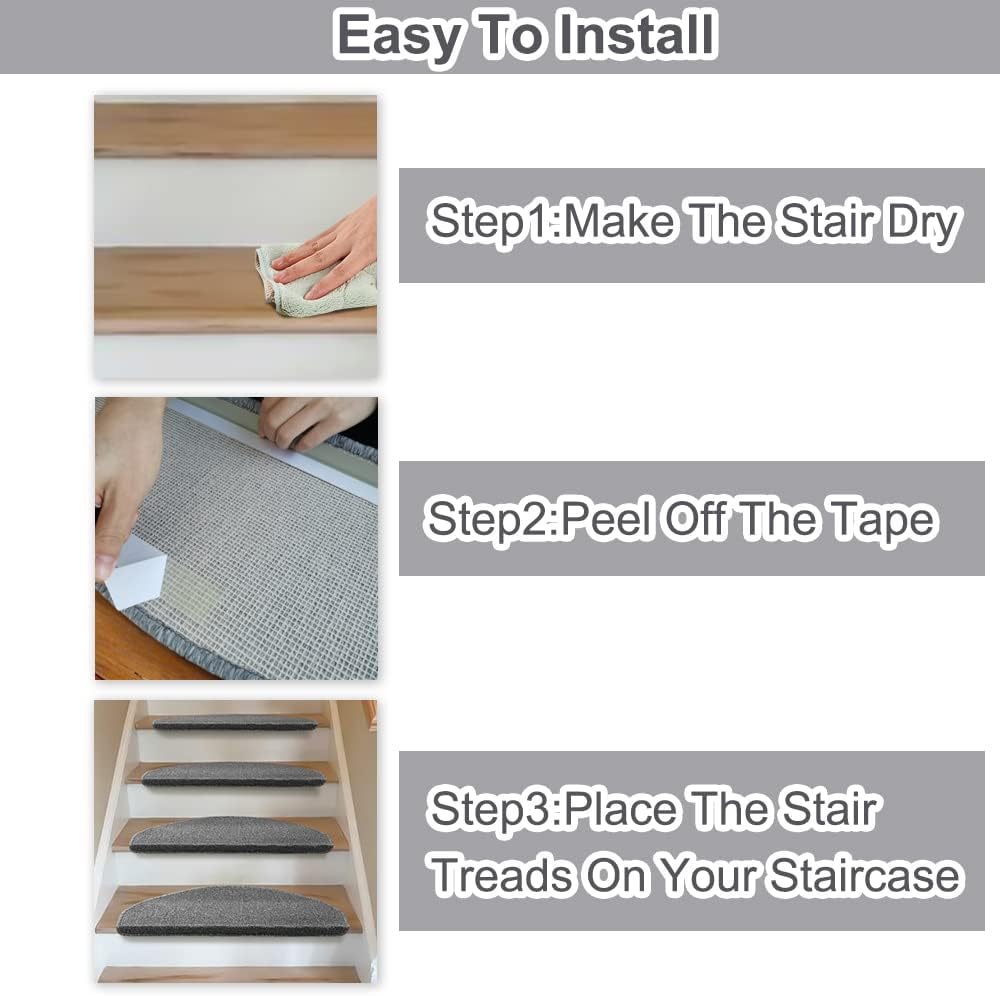 Easy To Install

Step1:Make The Stair Dry

Step2:Peel Off The Tape

Step3:Place The Stair Treads On Your Staircase