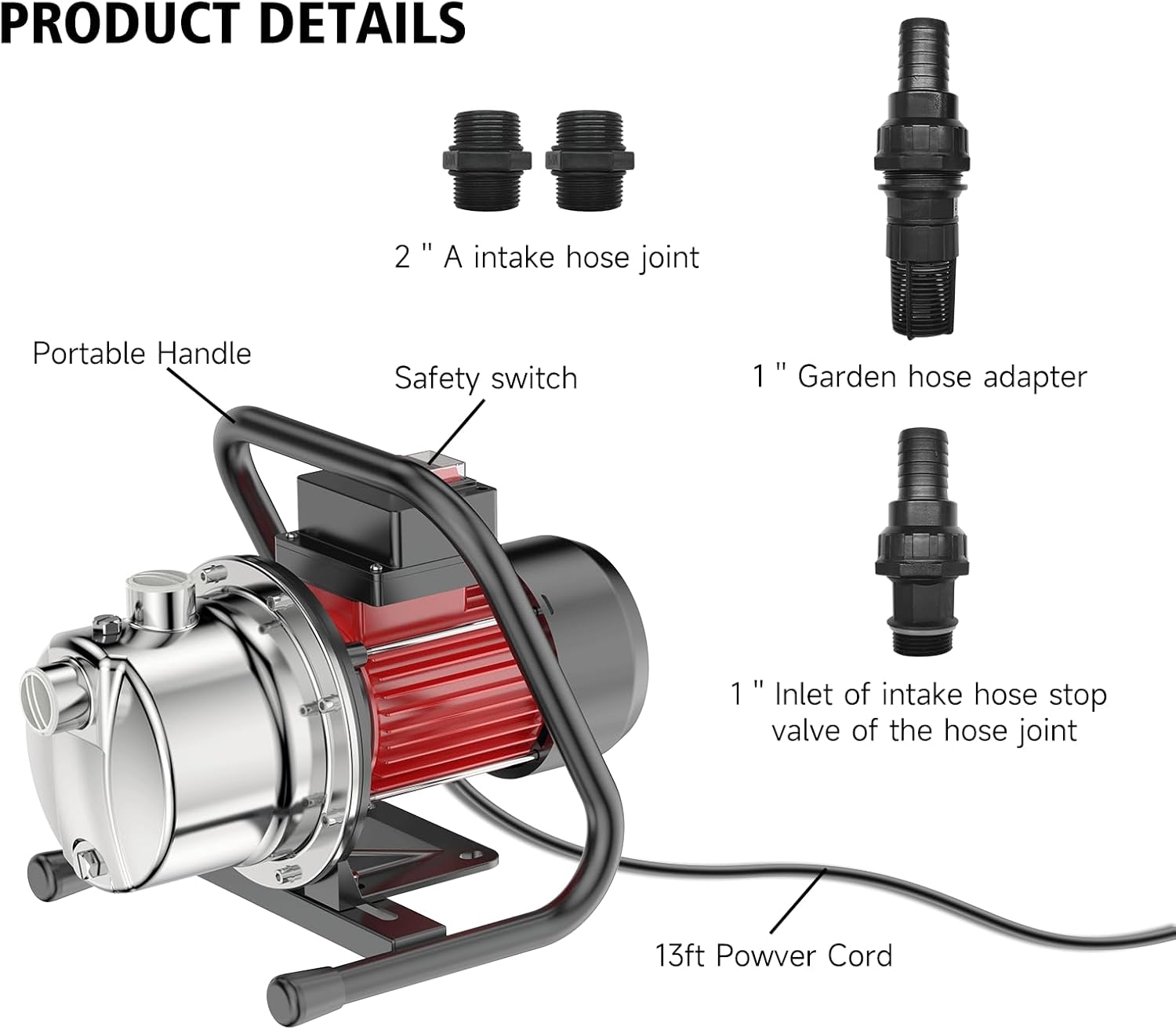 PRODUCT DETAILS

2 " A intake hose joint

Portable Handle

Safety switch

1 " Garden hose adapter

1 " Inlet of intake hose stop valve of the hose joint

13ft Powver Cord