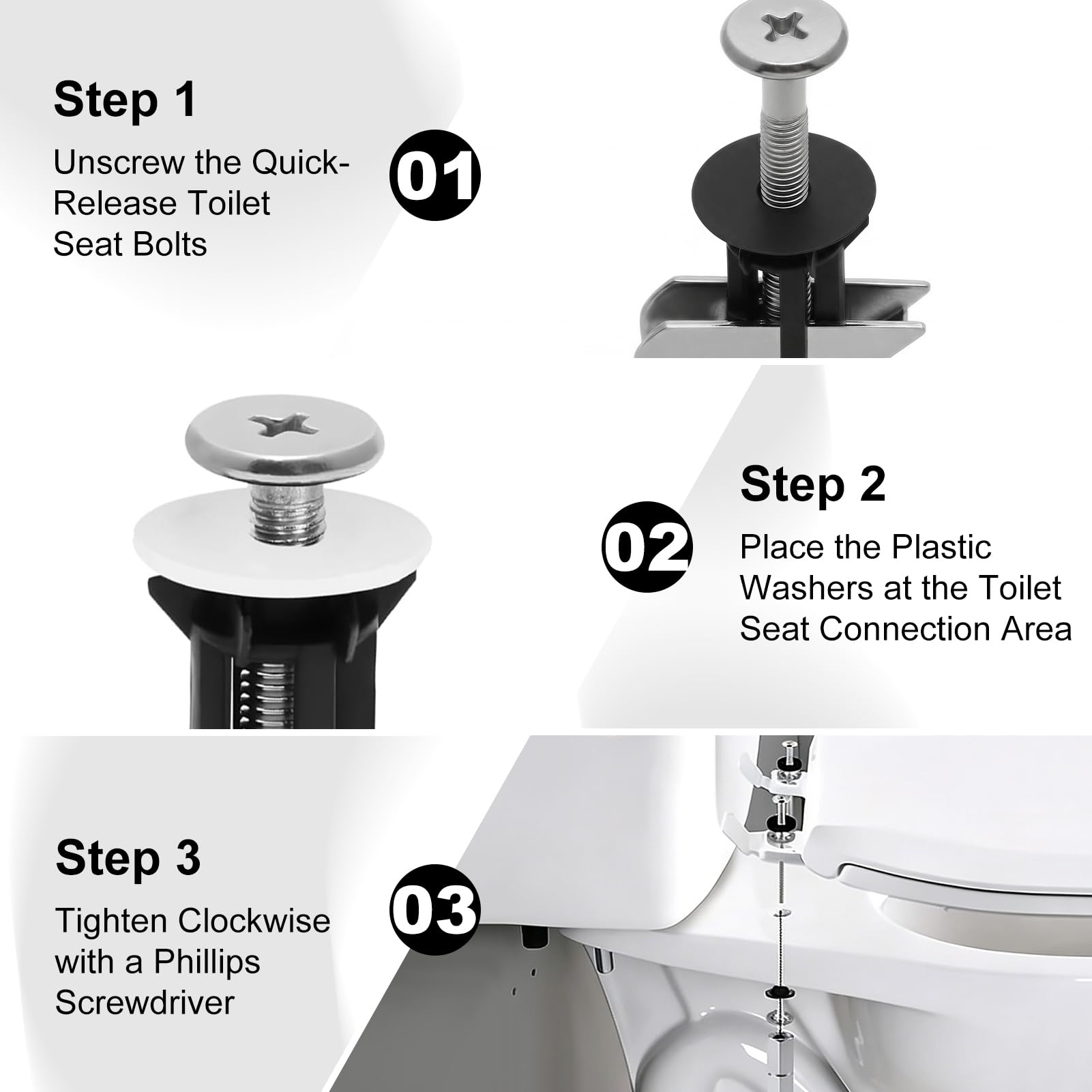 Step 1

Unscrew the Quick-Release Toilet Seat Bolts

01

02

Step 2

Place the Plastic Washers at the Toilet Seat Connection Area

Step 3

Tighten Clockwise with a Phillips Screwdriver

03