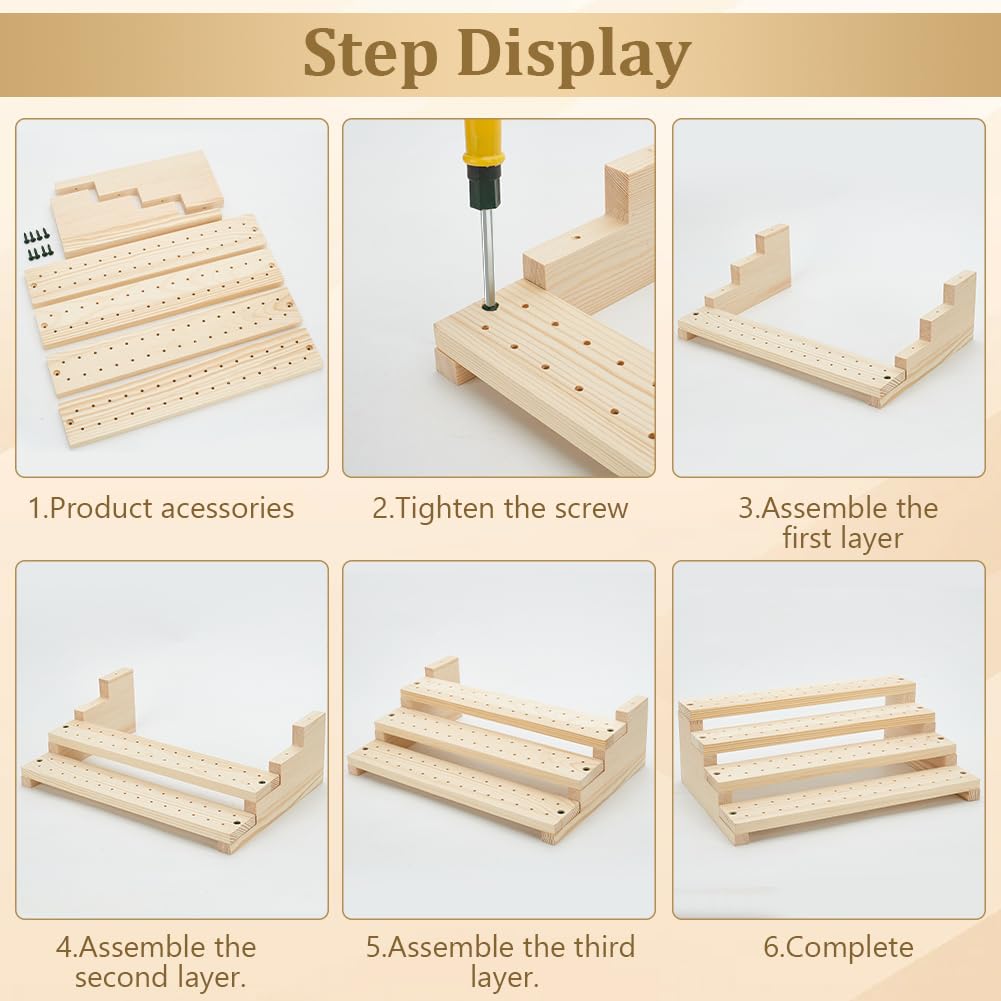 Step Display

1.Product acessories

2.Tighten the screw

3.Assemble the first layer

4.Assemble the second layer.

5.Assemble the third layer.

6.Complete