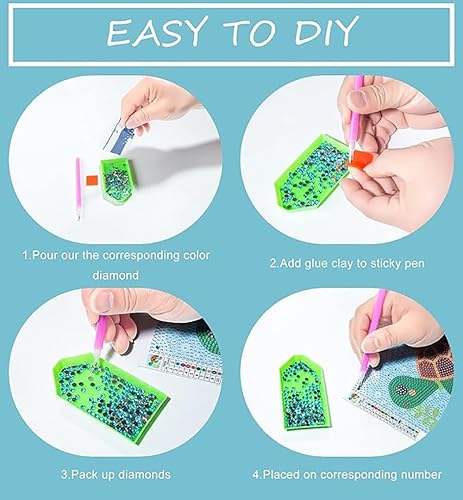 EASY TO DIY

1.Pour our the corresponding color diamond

2.Add glue clay to sticky pen

3.Pack up diamonds

4.Placed on corresponding number