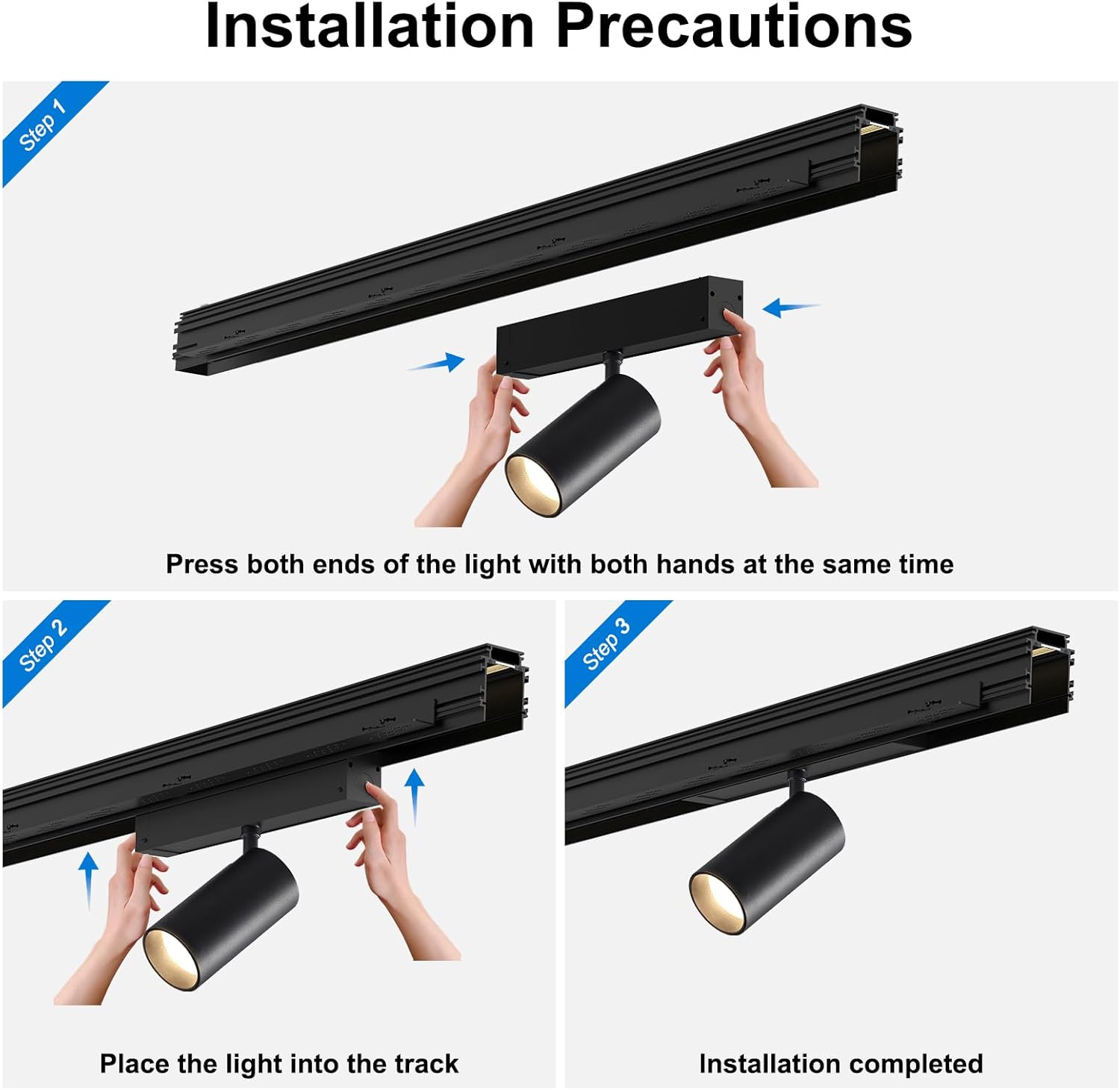 Installation Precautions

Step 1

Press both ends of the light with both hands at the same time

Step 2

Place the light into the track

Step 3

Installation completed