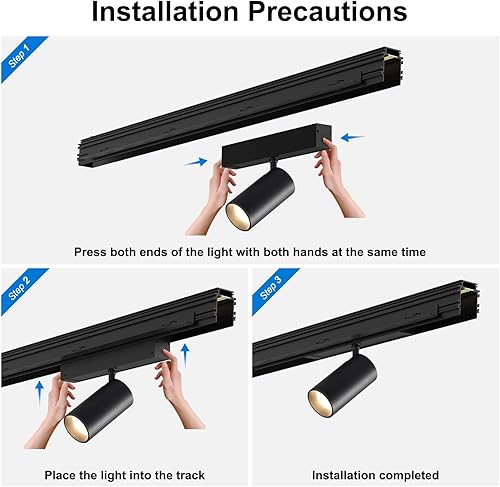 Installation Precautions

Step 1

Press both ends of the light with both hands at the same time

Step 2

Place the light into the track

Step 3

Installation completed