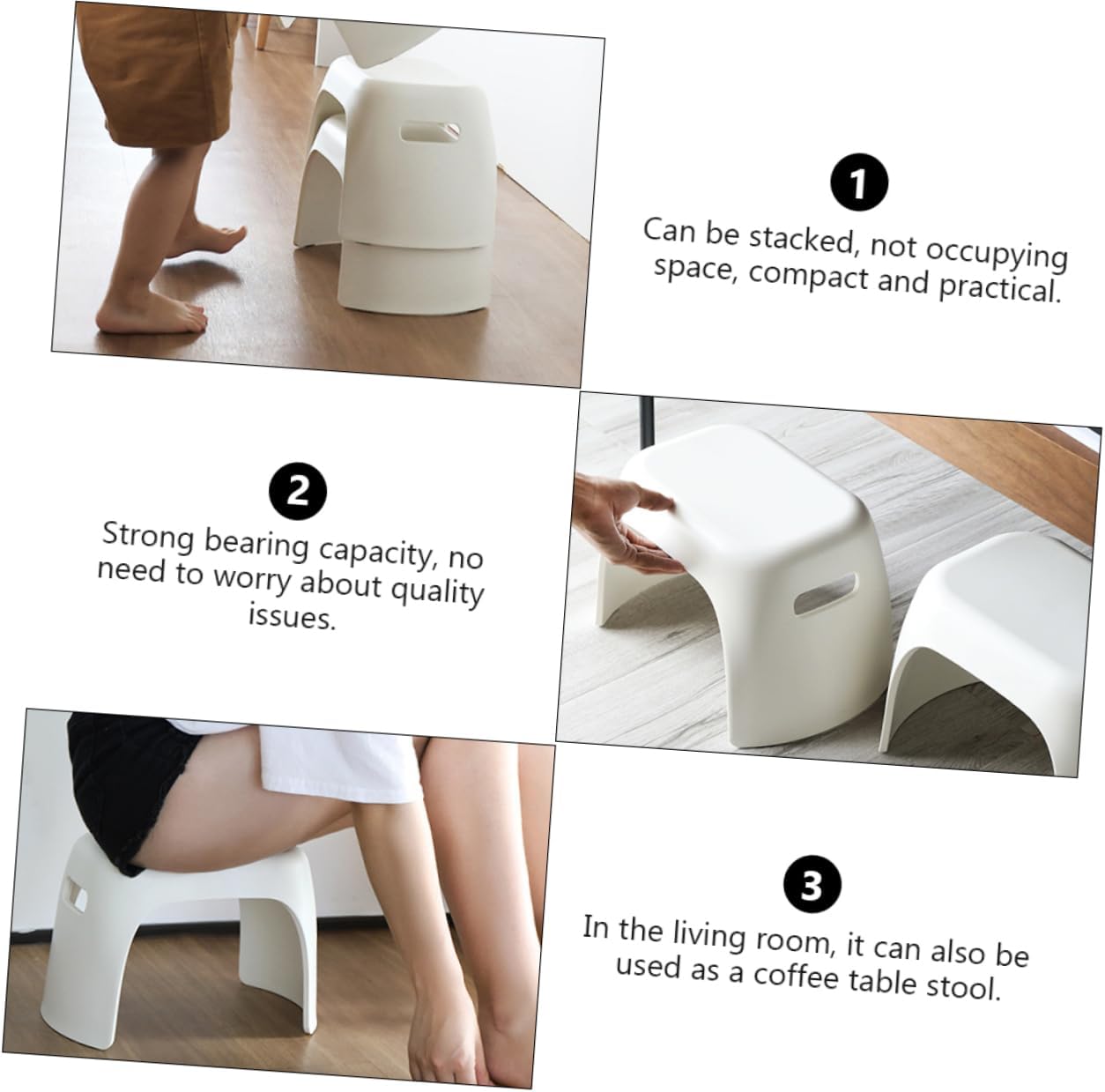 1
Can be stacked, not occupying space, compact and practical.

2
Strong bearing capacity, no need to worry about quality issues.

3
In the living room, it can also be used as a coffee table stool.