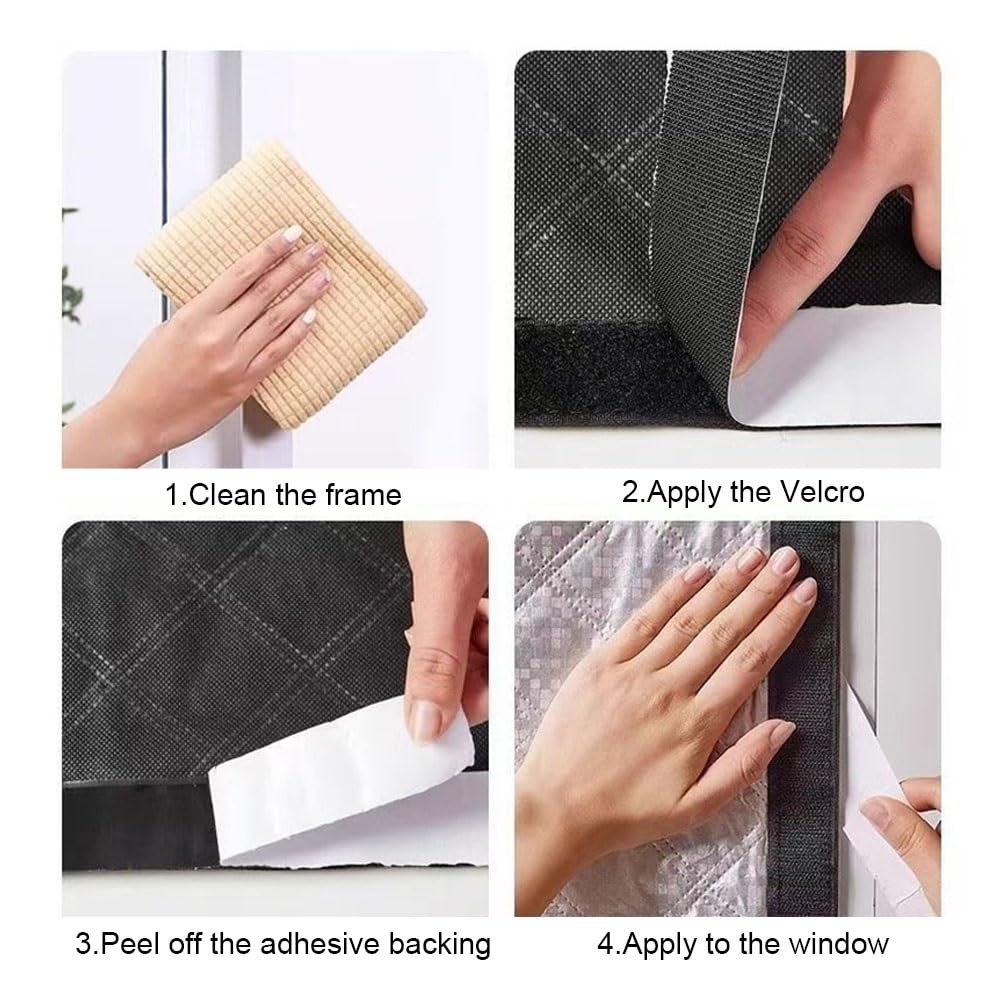 1.Clean the frame

2.Apply the Velcro

3.Peel off the adhesive backing

4.Apply to the window