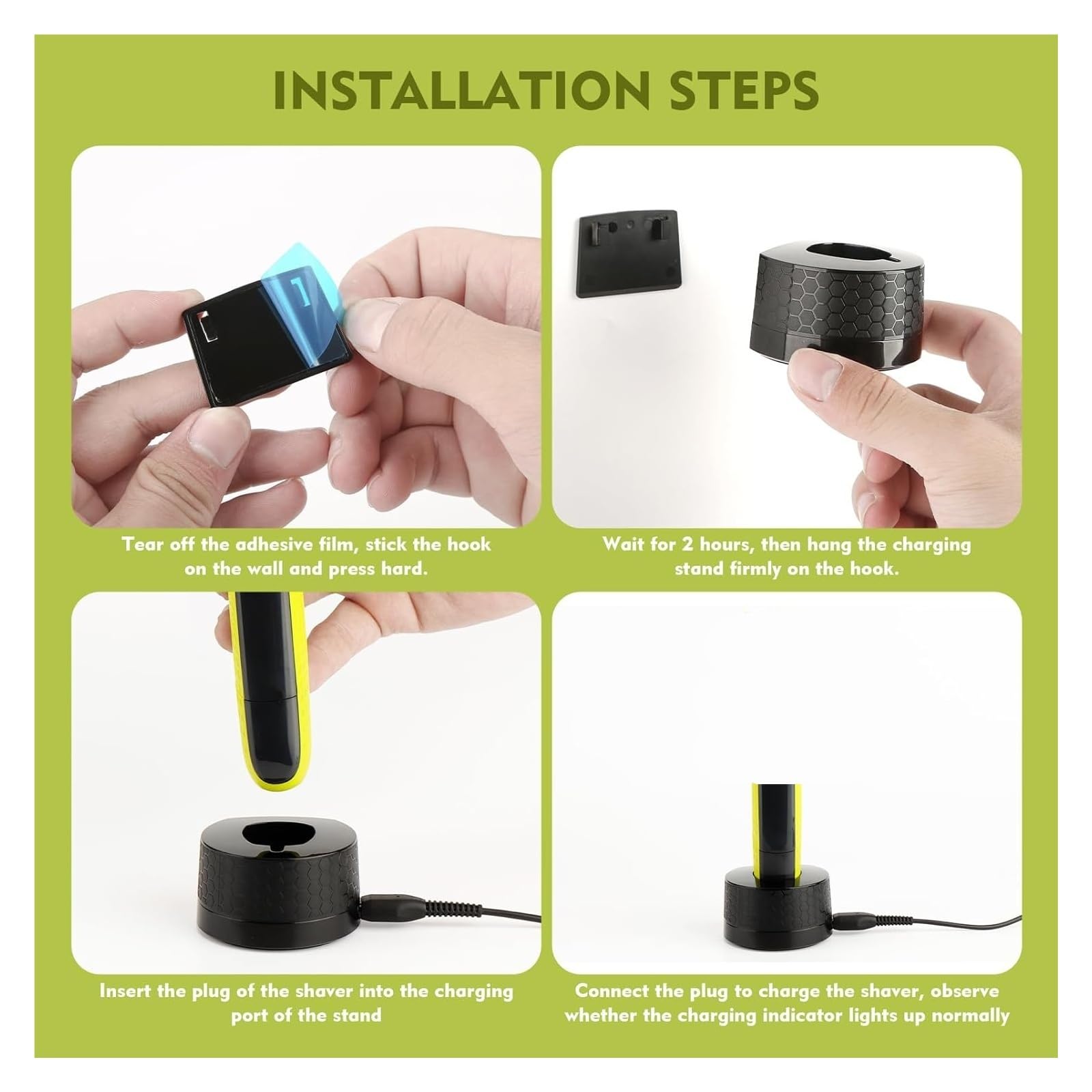 INSTALLATION STEPS

Tear off the adhesive film, stick the hook on the wall and press hard.

Wait for 2 hours, then hang the charging stand firmly on the hook.

Insert the plug of the shaver into the charging port of the stand

Connect the plug to charge the shaver, observe whether the charging indicator lights up normally