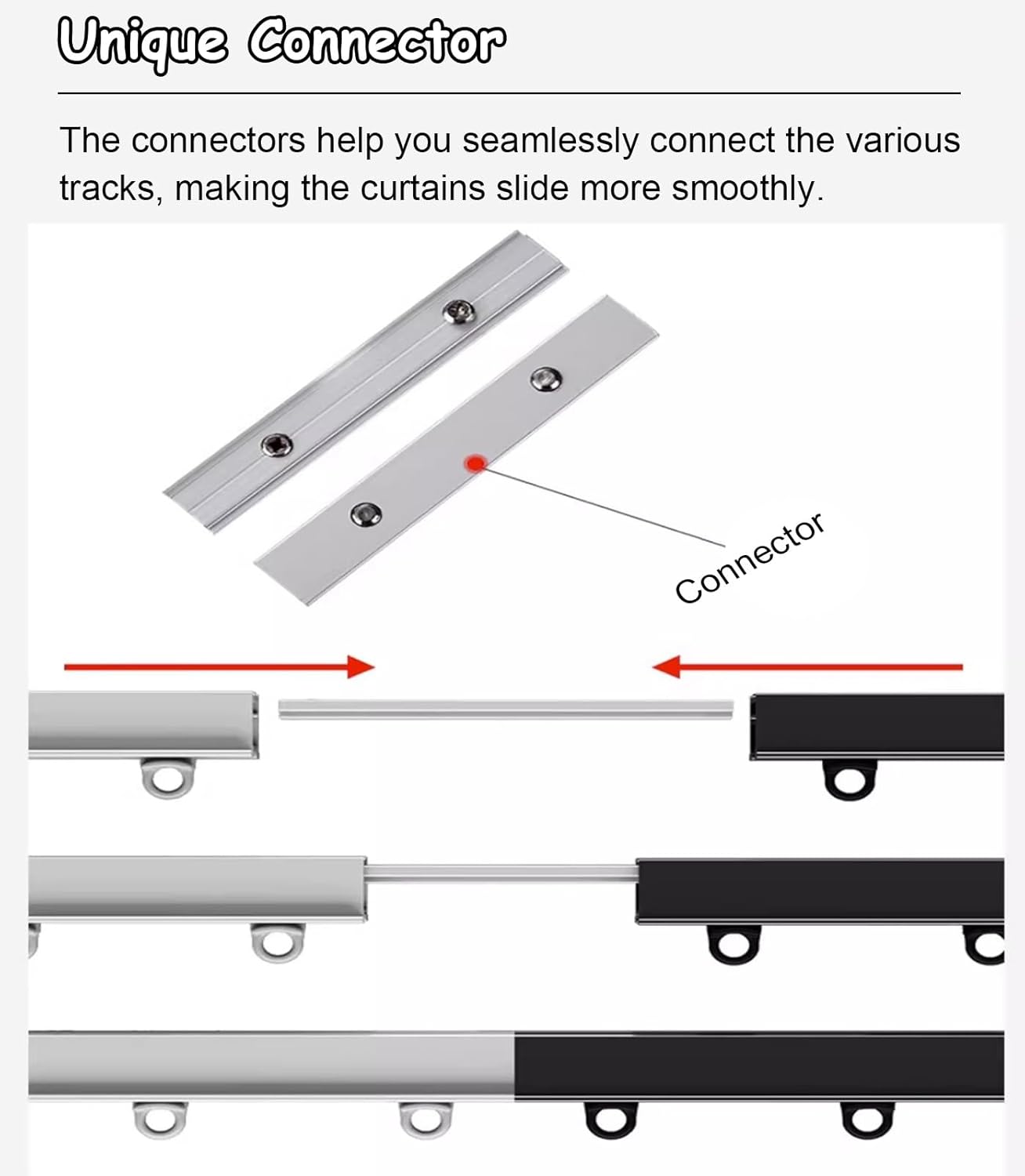 Unique Connector

The connectors help you seamlessly connect the various tracks, making the curtains slide more smoothly.

Connector