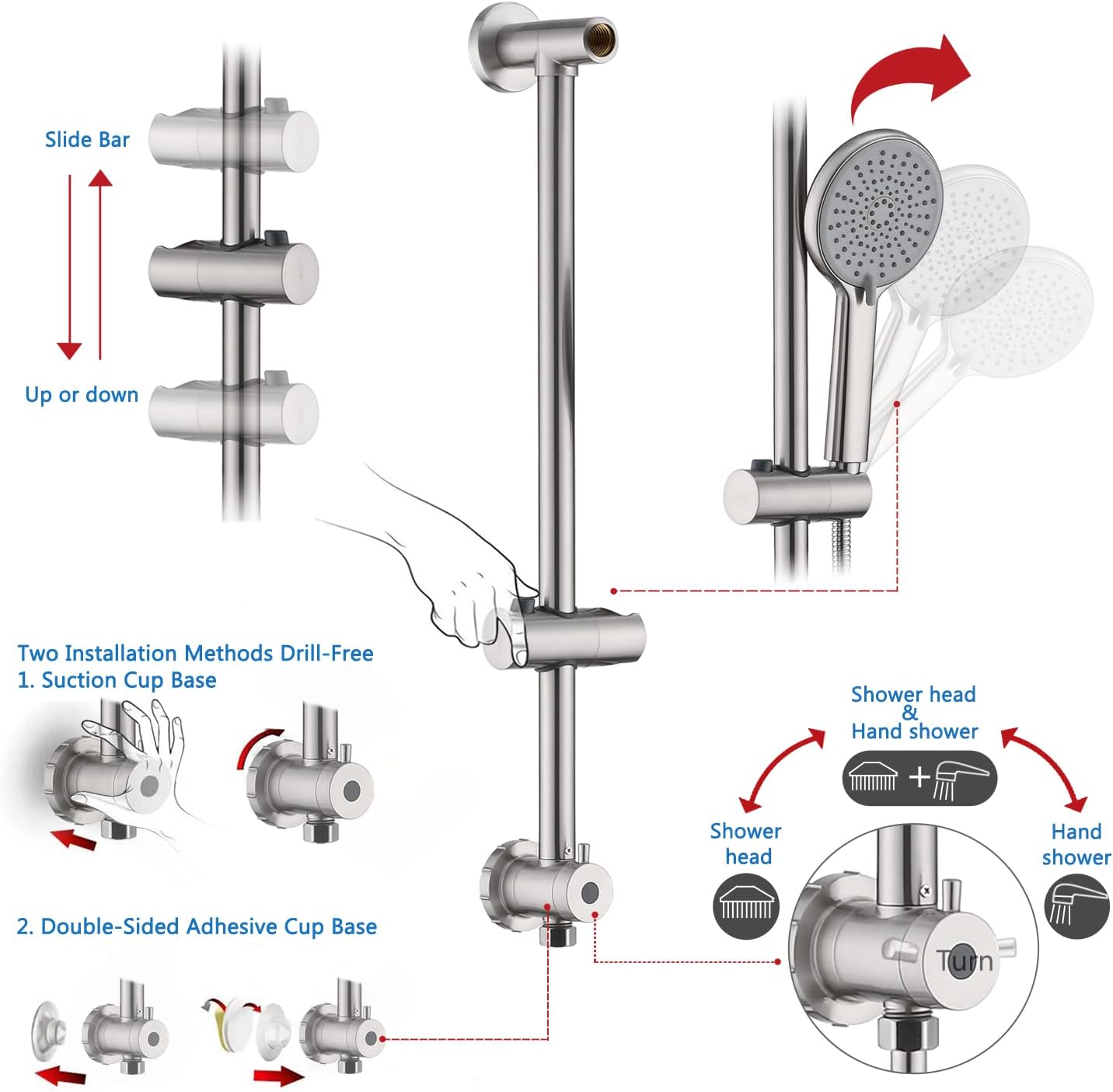 Slide Bar

Up or down

Two Installation Methods Drill-Free
1. Suction Cup Base

2. Double-Sided Adhesive Cup Base

Shower head
&
Hand shower

Shower head

Hand shower

Turn