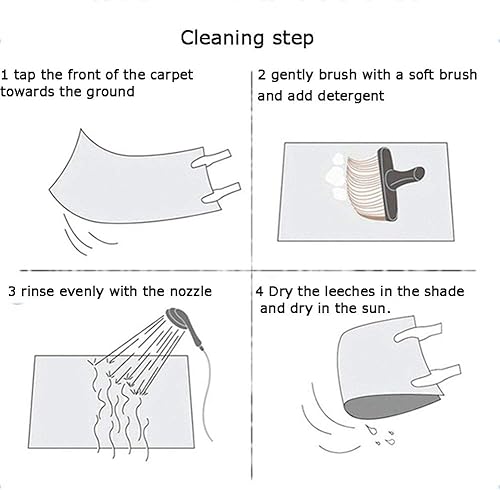 Cleaning step

1 tap the front of the carpet towards the ground

2 gently brush with a soft brush and add detergent

3 rinse evenly with the nozzle

4 Dry the leeches in the shade and dry in the sun.