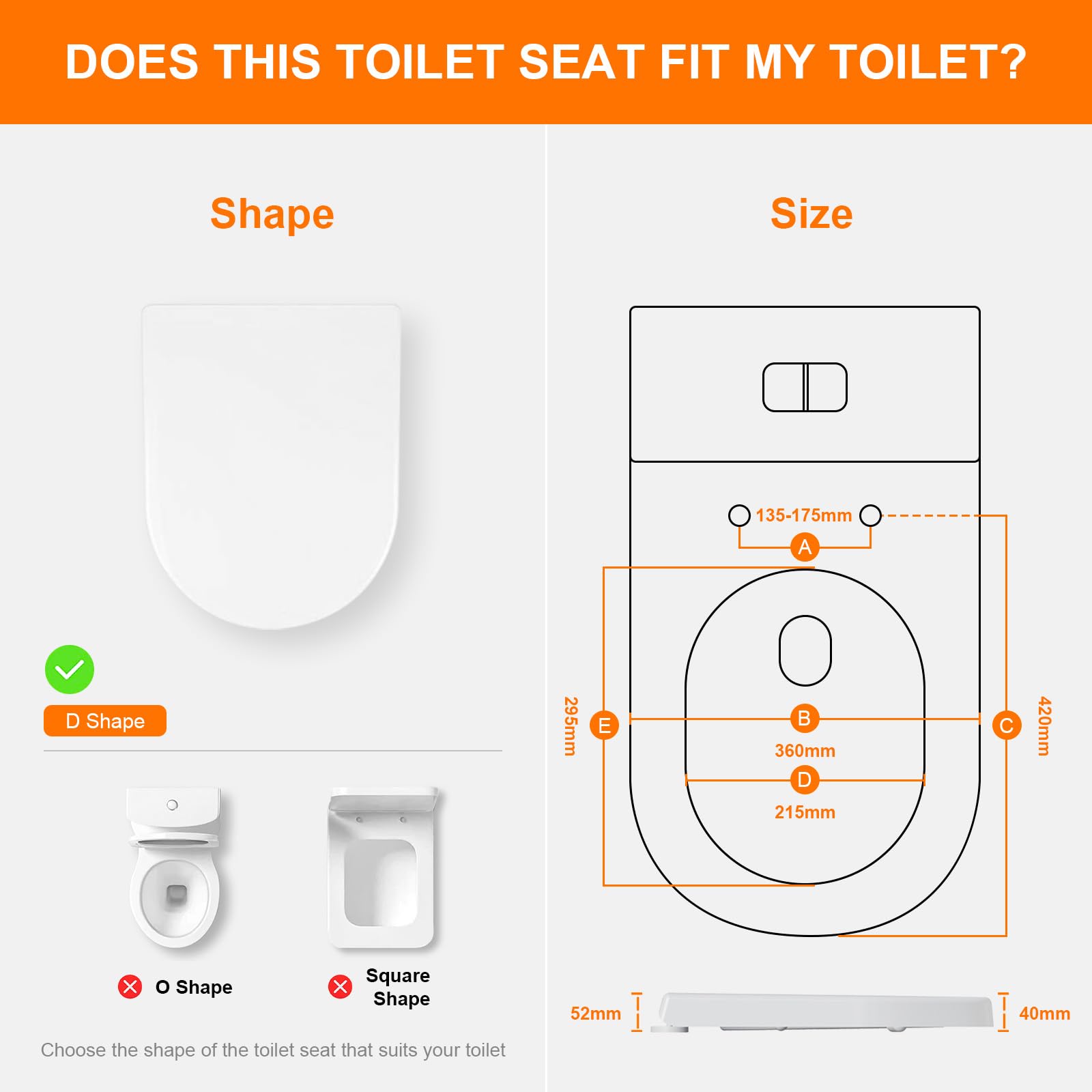 DOES THIS TOILET SEAT FIT MY TOILET?

Shape

D Shape

O Shape

Square Shape

Choose the shape of the toilet seat that suits your toilet

Size

135-175mm

A

295mm

E

B

360mm

D

215mm

C

420mm

52mm

40mm