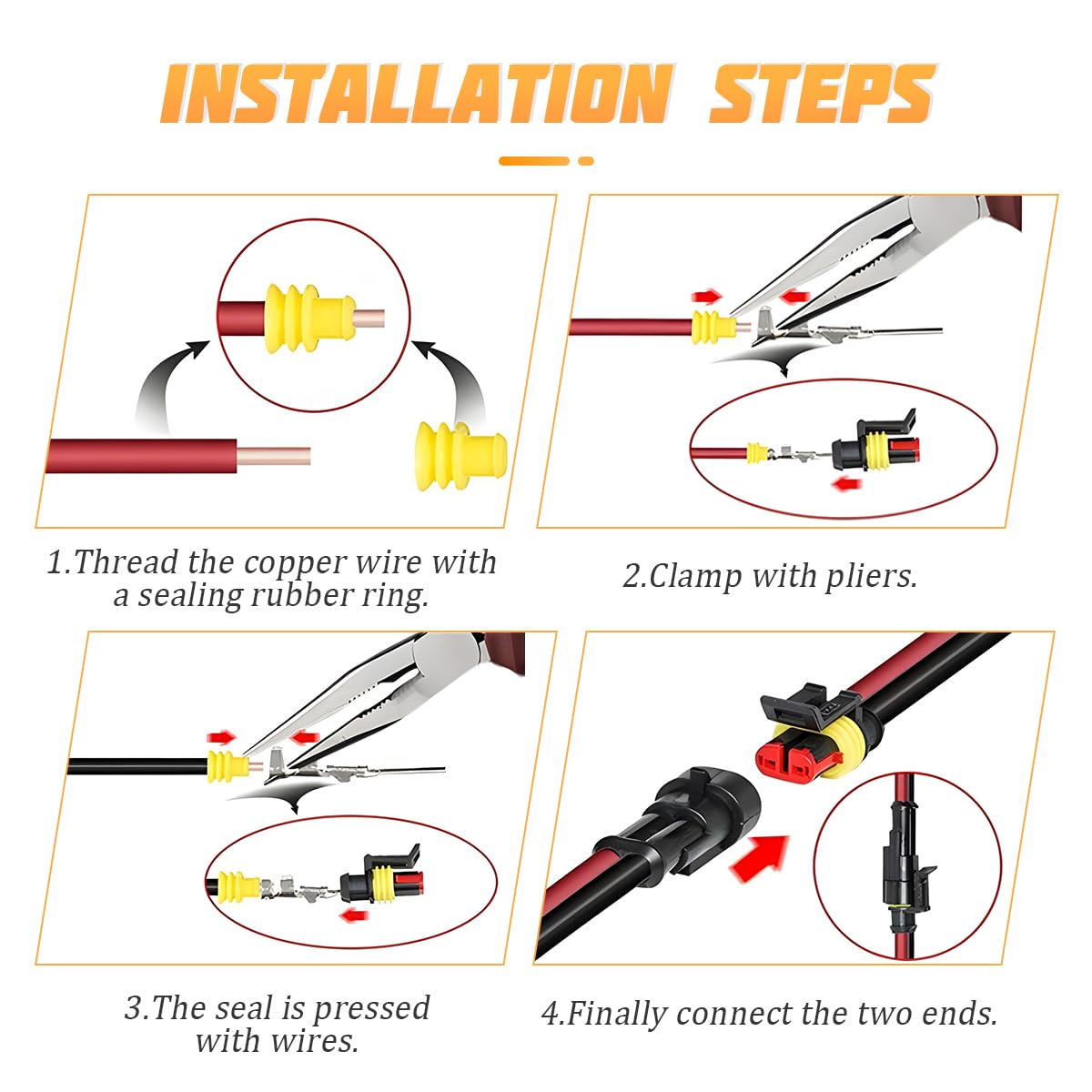 INSTALLATION STEPS

1.Thread the copper wire with a sealing rubber ring.

2.Clamp with pliers.

3.The seal is pressed with wires.

4.Finally connect the two ends.