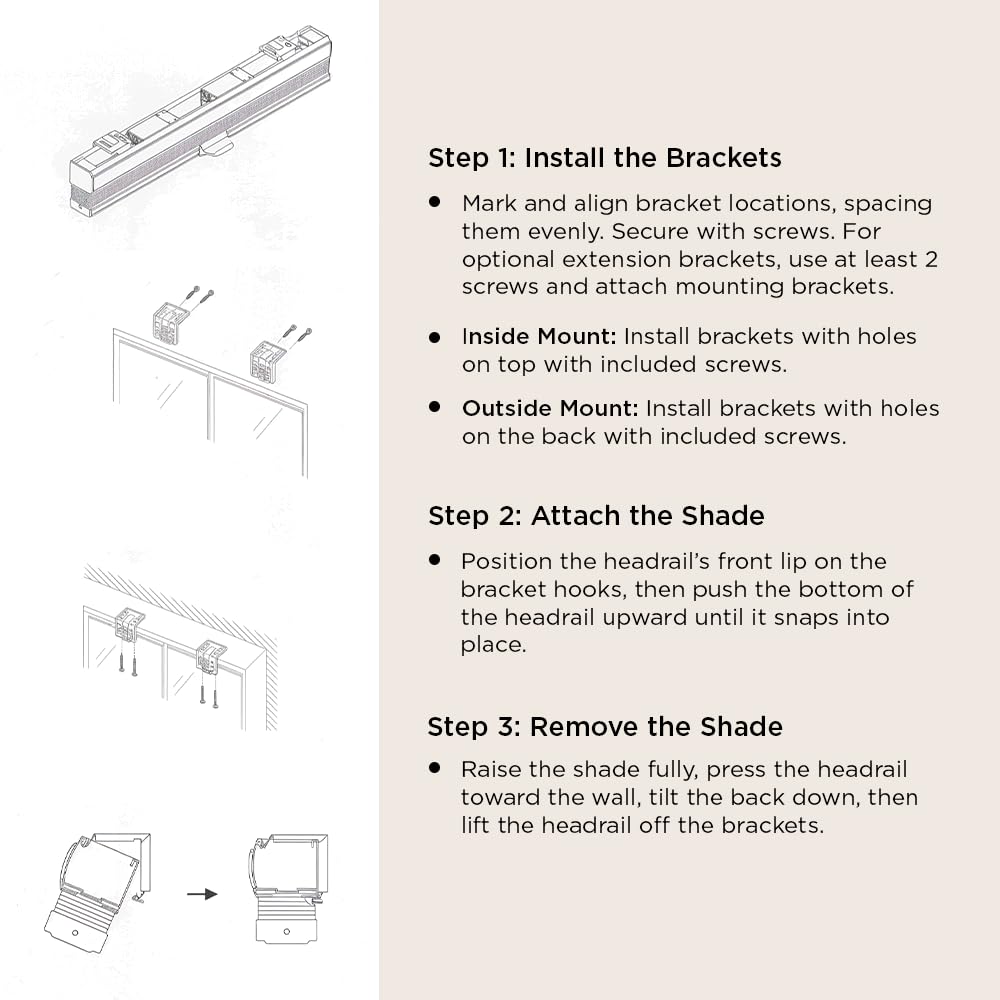 Step 1: Install the Brackets

• Mark and align bracket locations, spacing them evenly. Secure with screws. For optional extension brackets, use at least 2 screws and attach mounting brackets.

• Inside Mount: Install brackets with holes on top with included screws.

• Outside Mount: Install brackets with holes on the back with included screws.

Step 2: Attach the Shade

• Position the headrail's front lip on the bracket hooks, then push the bottom of the headrail upward until it snaps into place.

Step 3: Remove the Shade

• Raise the shade fully, press the headrail toward the wall, tilt the back down, then lift the headrail off the brackets.