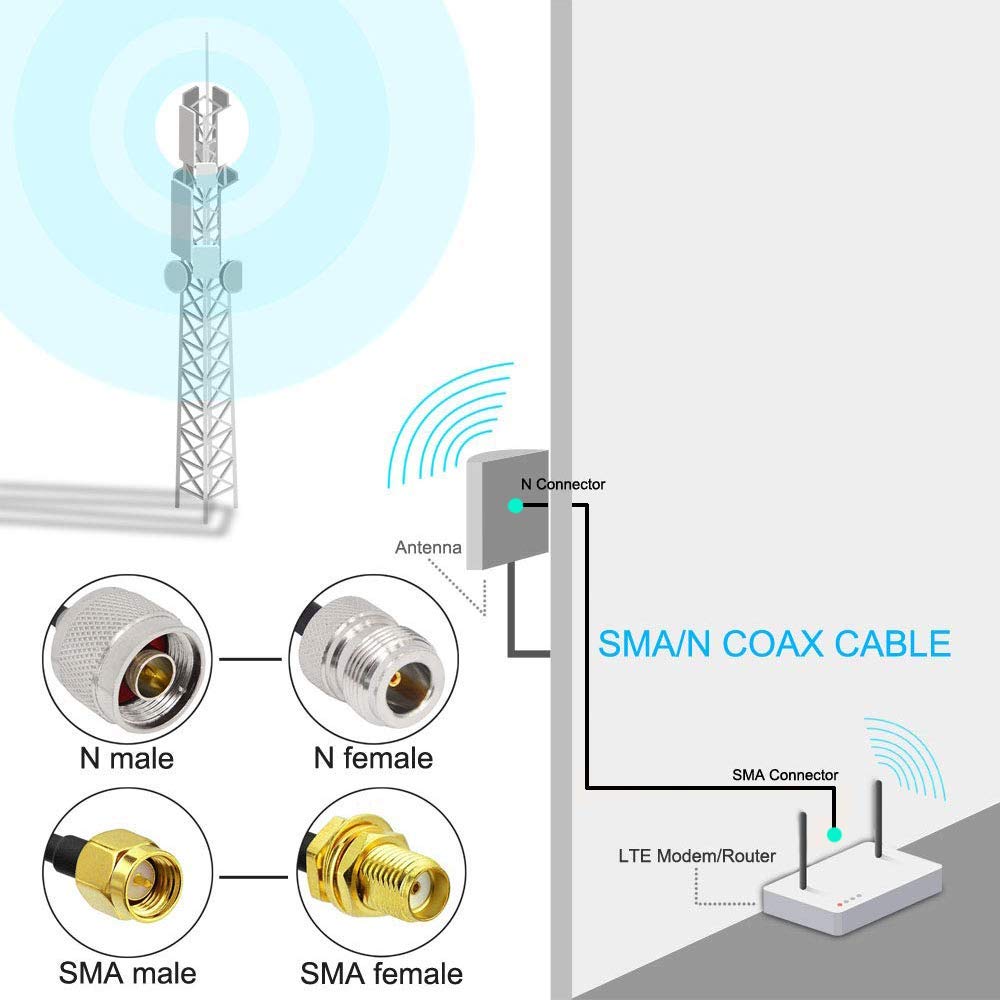 N Connector

Antenna

SMA/N COAX CABLE

N male

N female

SMA Connector

LTE Modem/Router

SMA male

SMA female