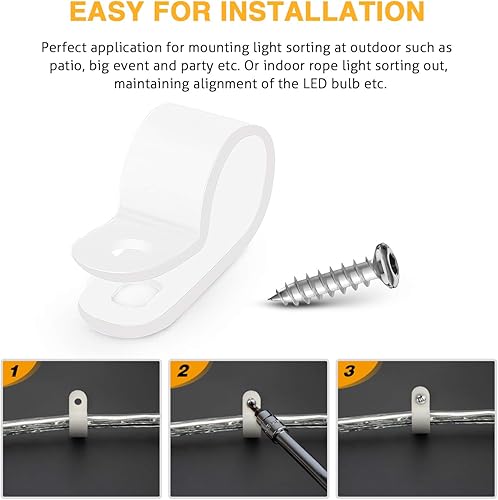 EASY FOR INSTALLATION

Perfect application for mounting light sorting at outdoor such as patio, big event and party etc. Or indoor rope light sorting out, maintaining alignment of the LED bulb etc.

1

2

3