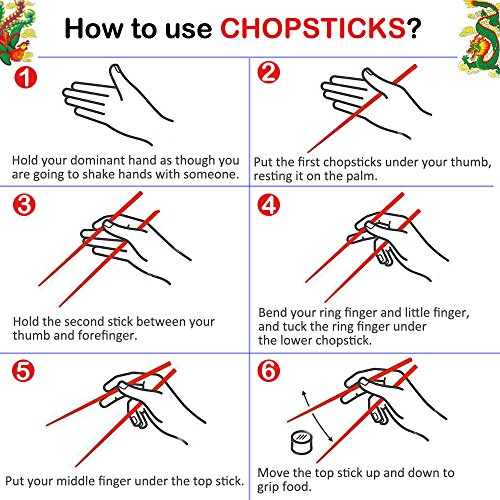 How to use CHOPSTICKS?

1
Hold your dominant hand as though you are going to shake hands with someone.

2
Put the first chopsticks under your thumb, resting it on the palm.

3
Hold the second stick between your thumb and forefinger.

4
Bend your ring finger and little finger, and tuck the ring finger under the lower chopstick.

5
Put your middle finger under the top stick.

6
Move the top stick up and down to grip food.