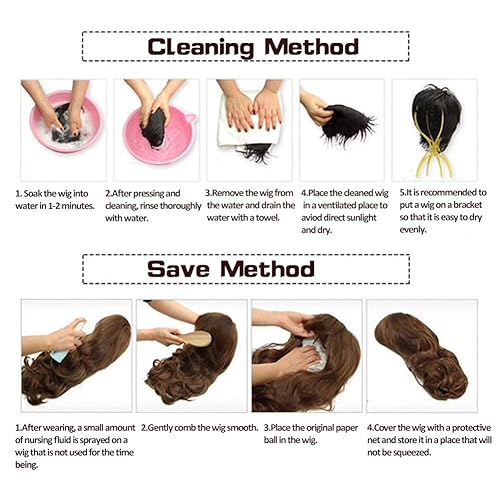 Cleaning Method

1. Soak the wig into water in 1-2 minutes.

2.After pressing and cleaning, rinse thoroughly with water.

3.Remove the wig from the water and drain the water with a towel.

4.Place the cleaned wig in a ventilated place to aviod direct sunlight and dry.

5.It is recommended to put a wig on a bracket so that it is easy to dry evenly.

Save Method

1.After wearing, a small amount of nursing fluid is sprayed on a wig that is not used for the time being.

2.Gently comb the wig smooth.

3.Place the original paper ball in the wig.

4.Cover the wig with a protective net and store it in a place that will not be squeezed.