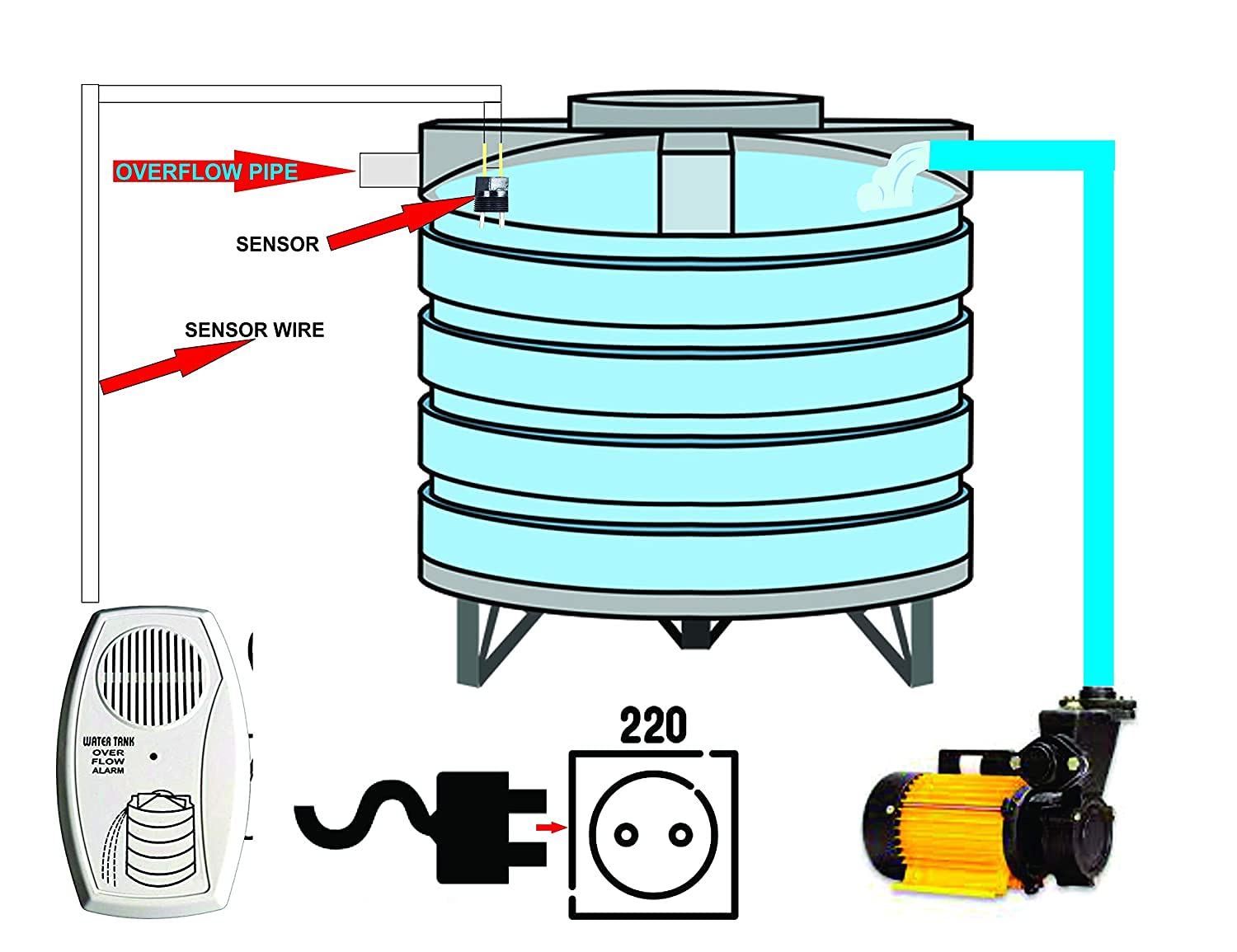 OVERFLOW PIPE

SENSOR

SENSOR WIRE

WATER TANK OVER FLOW ALARM

220