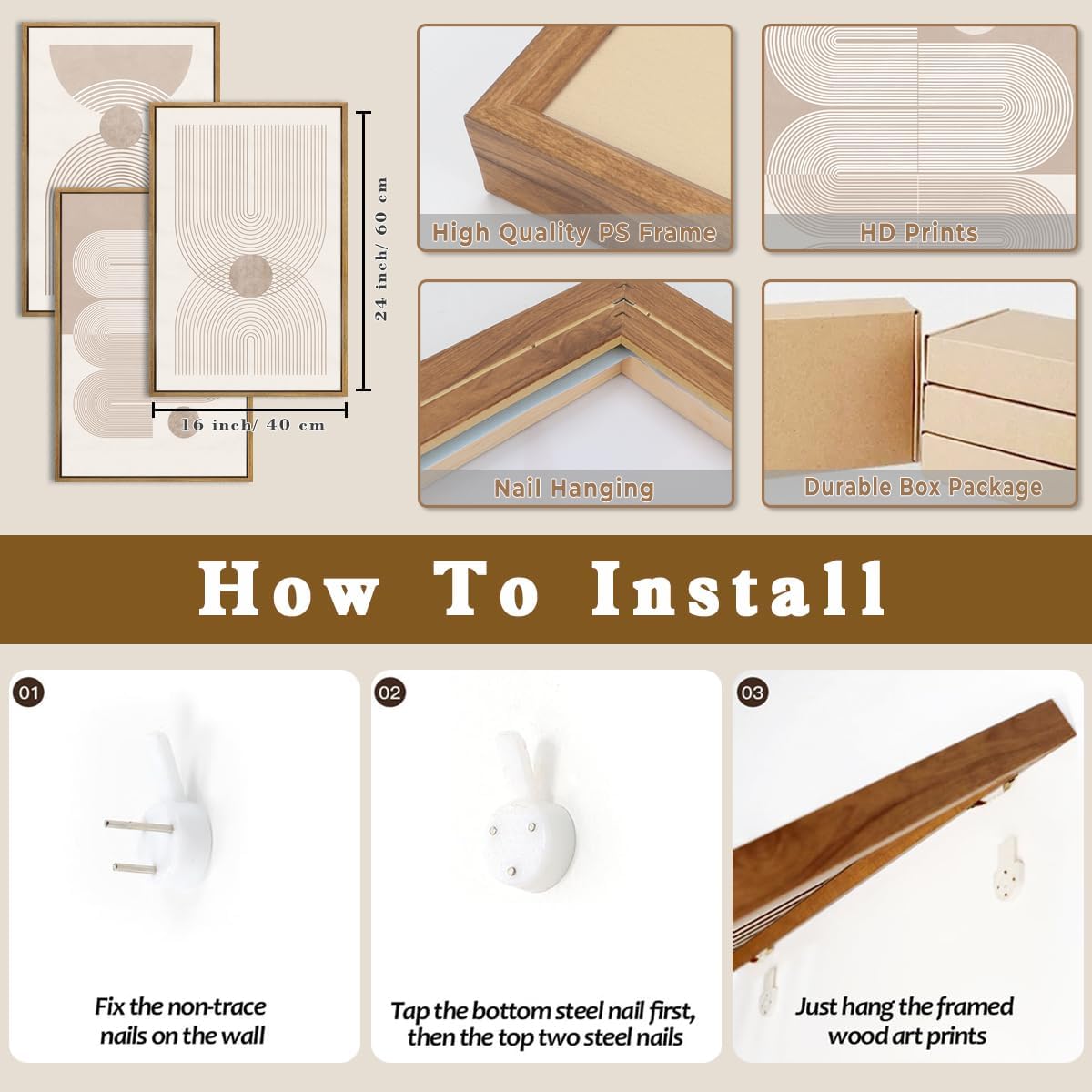 24 inch/ 60 cm

16 inch/ 40 cm

High Quality PS Frame

HD Prints

Nail Hanging

Durable Box Package

How To Install

01

Fix the non-trace nails on the wall

02

Tap the bottom steel nail first, then the top two steel nails

03

Just hang the framed wood art prints