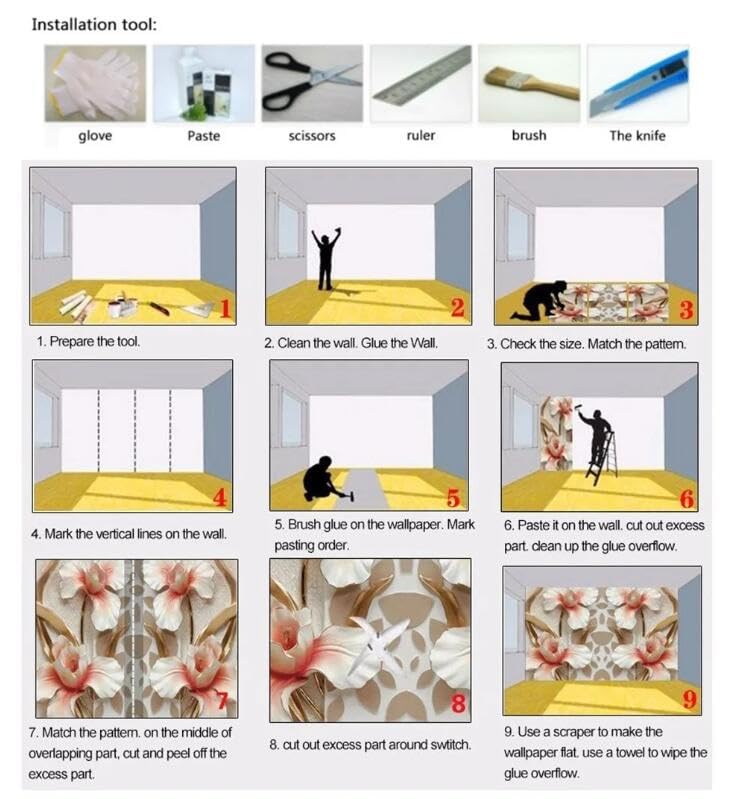 Installation tool:

glove

Paste

scissors

ruler

brush

The knife

1

1. Prepare the tool.

2

2. Clean the wall. Glue the Wall.

3

3. Check the size. Match the pattern.

4

4. Mark the vertical lines on the wall.

5

5. Brush glue on the wallpaper. Mark pasting order.

6

6. Paste it on the wall. cut out excess part. clean up the glue overflow.

7

7. Match the pattern. on the middle of overlapping part, cut and peel off the excess part.

8

8. cut out excess part around swtitch.

9

9. Use a scraper to make the wallpaper flat. use a towel to wipe the glue overflow.