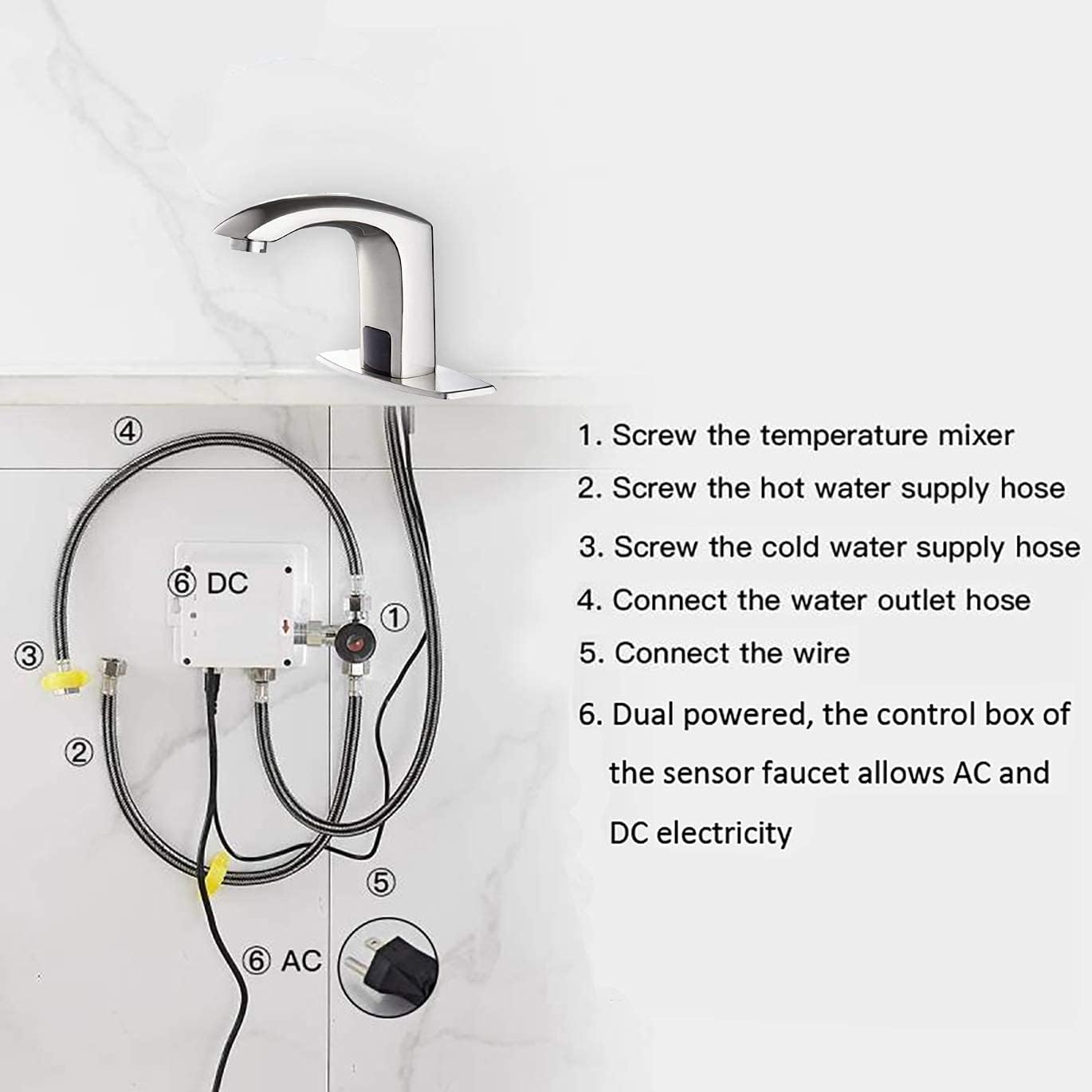 ④

⑥ DC

①

③

②

⑤

⑥ AC

1. Screw the temperature mixer

2. Screw the hot water supply hose

3. Screw the cold water supply hose

4. Connect the water outlet hose

5. Connect the wire

6. Dual powered, the control box of the sensor faucet allows AC and DC electricity