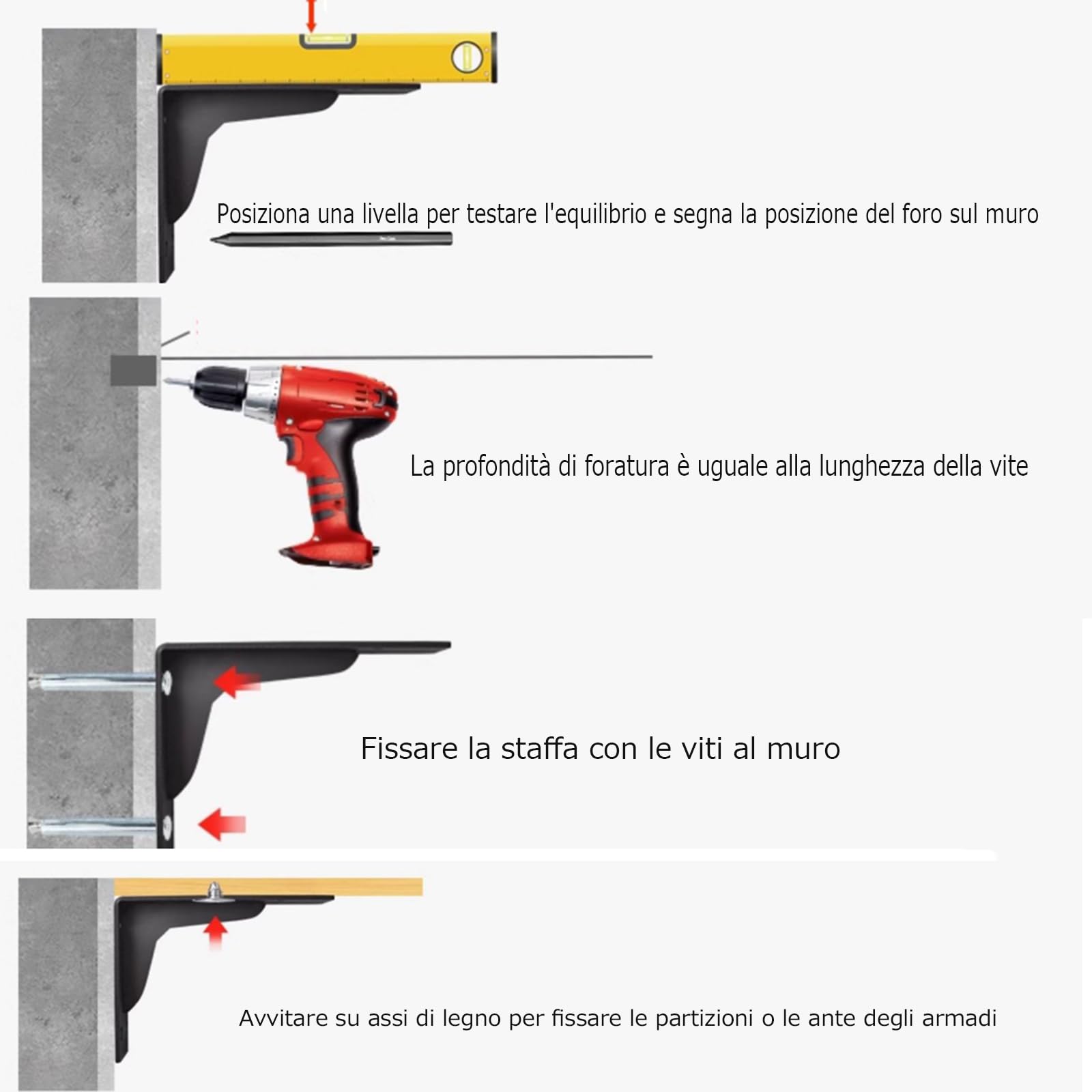 Posiziona una livella per testare l'equilibrio e segna la posizione del foro sul muro

La profondità di foratura è uguale alla lunghezza della vite

Fissare la staffa con le viti al muro

Avvitare su assi di legno per fissare le partizioni o le ante degli armadi