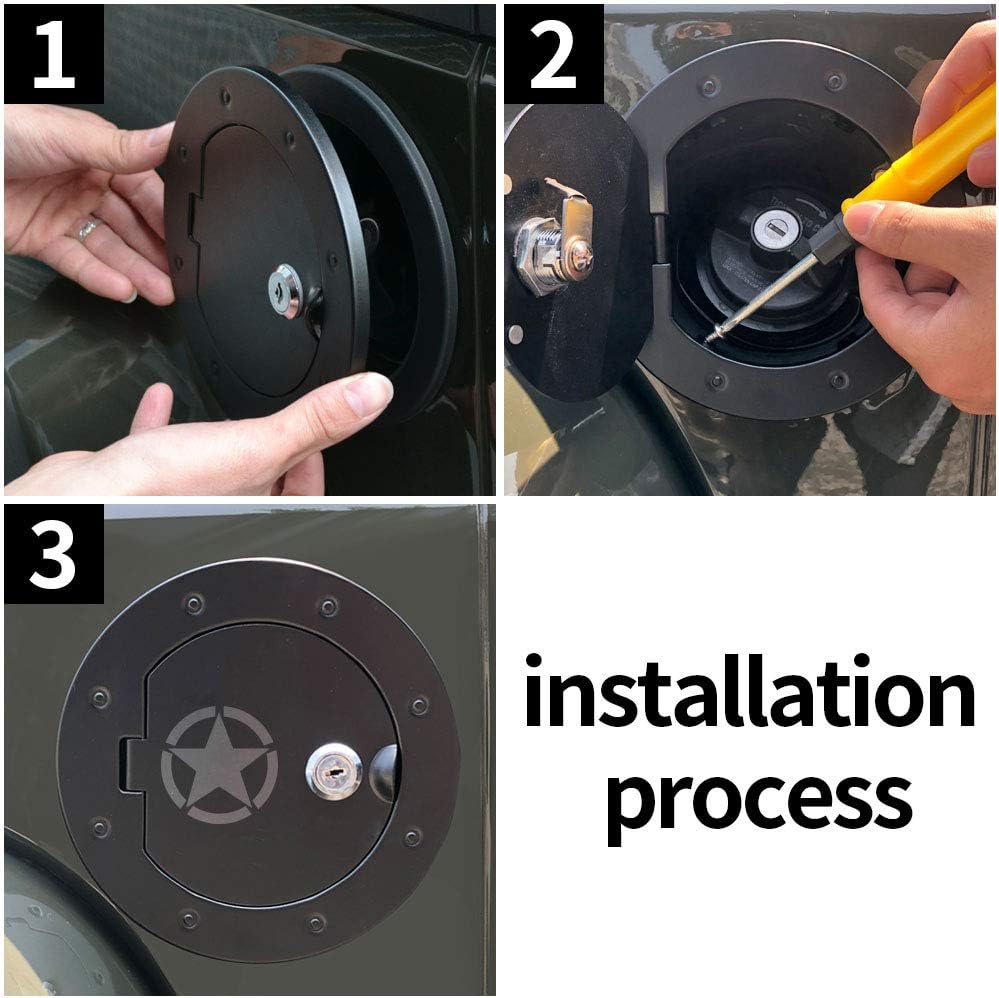 1

2

3

installation process