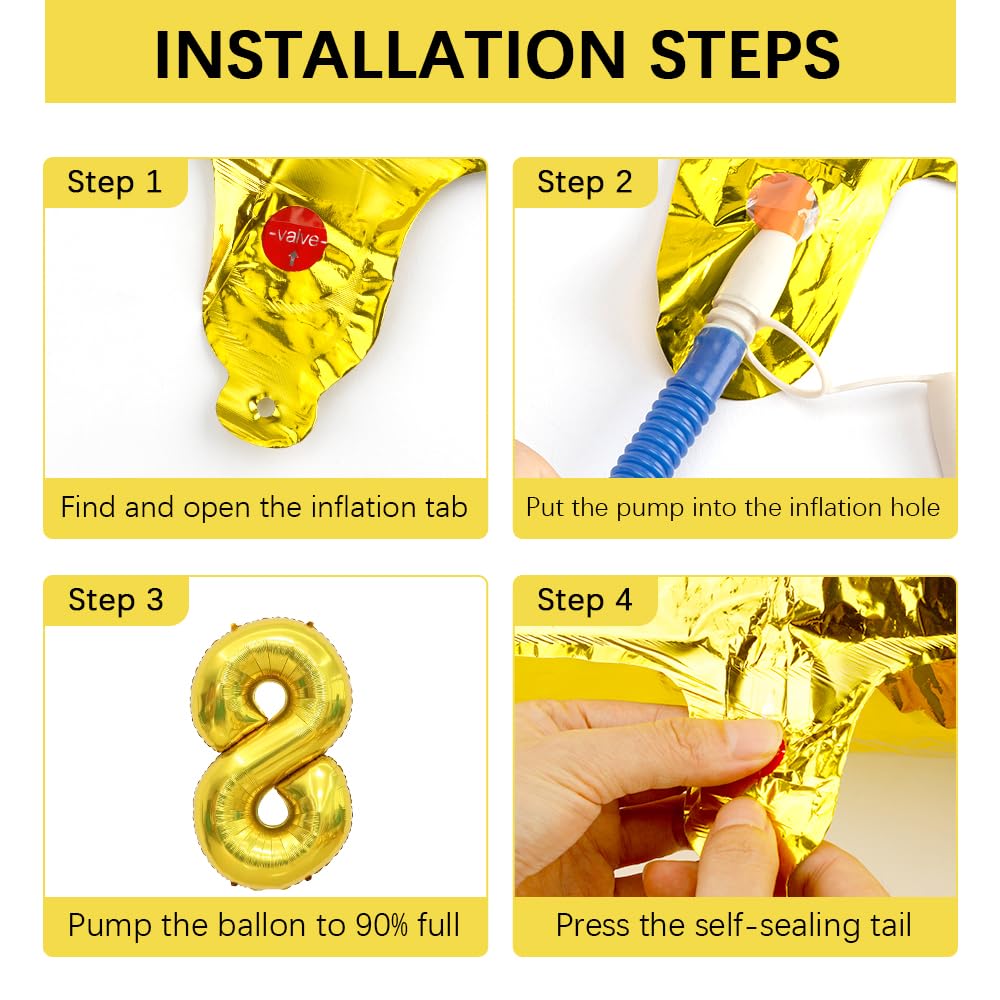 INSTALLATION STEPS

Step 1

-valve-

Find and open the inflation tab

Step 2

Put the pump into the inflation hole

Step 3

Pump the ballon to 90% full

Step 4

Press the self-sealing tail