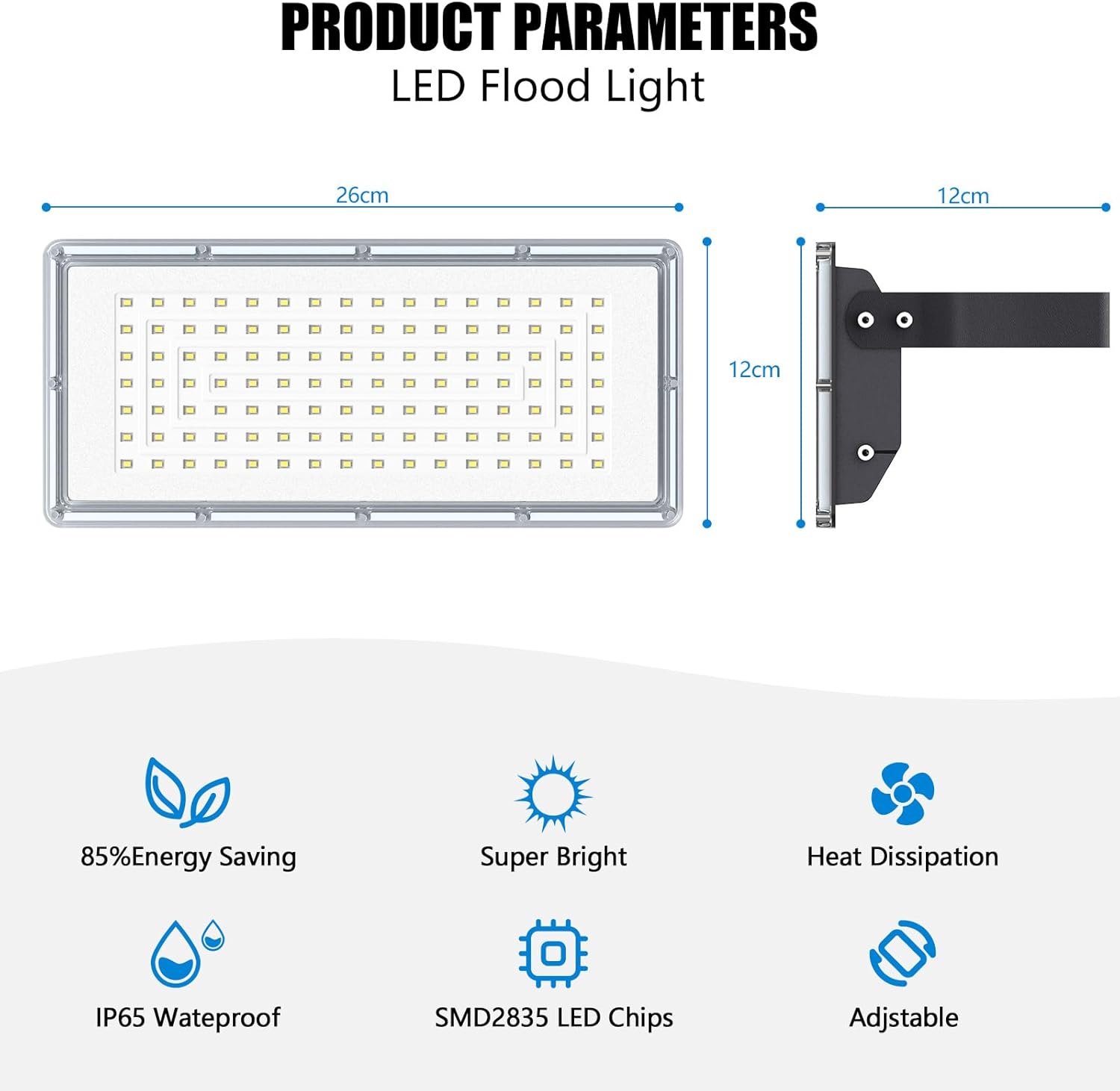 PRODUCT PARAMETERS
LED Flood Light

26cm

12cm

12cm

85%Energy Saving

Super Bright

Heat Dissipation

IP65 Wateproof

SMD2835 LED Chips

Adjstable