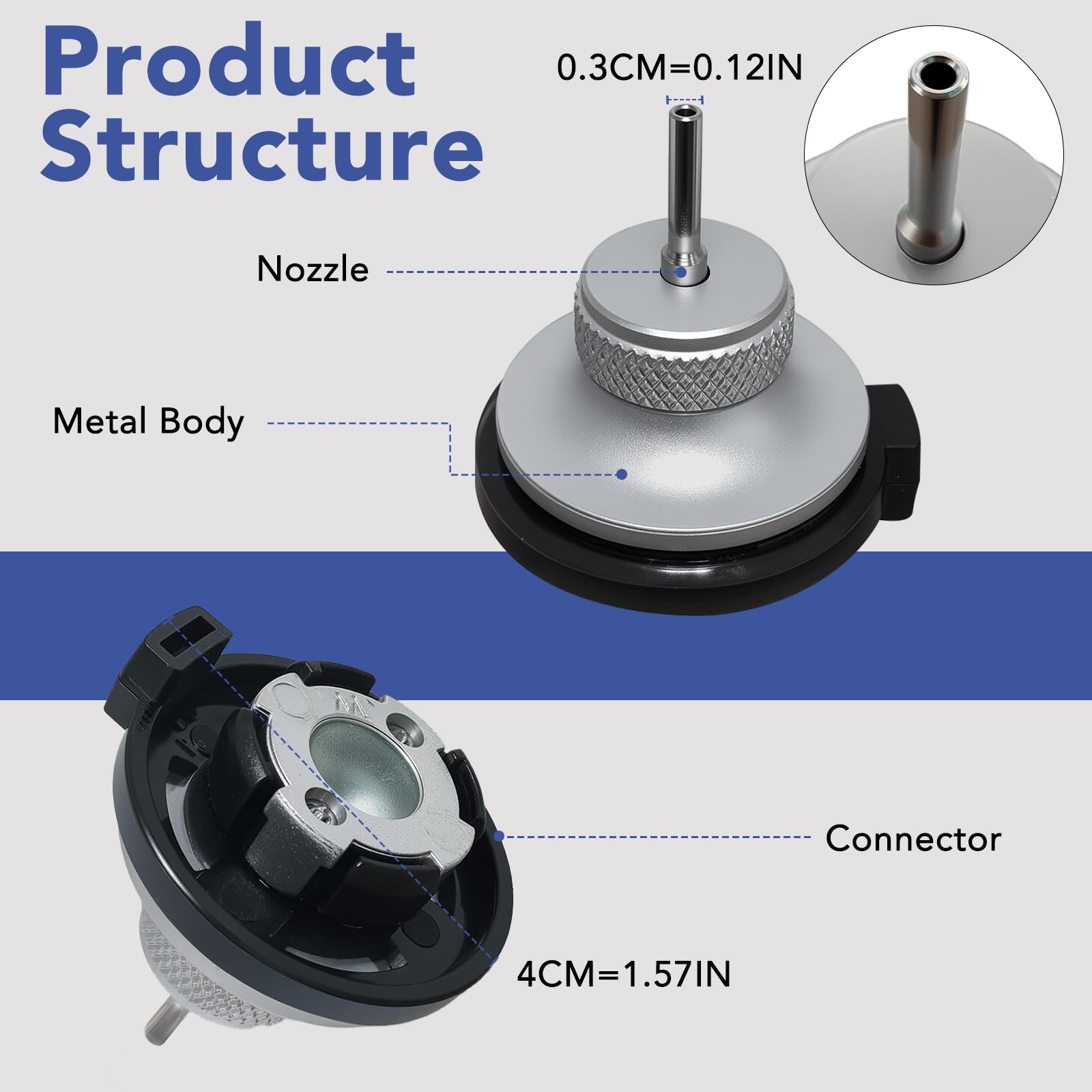 Product Structure

0.3CM=0.12IN

Nozzle

Metal Body

Connector

4CM=1.57IN