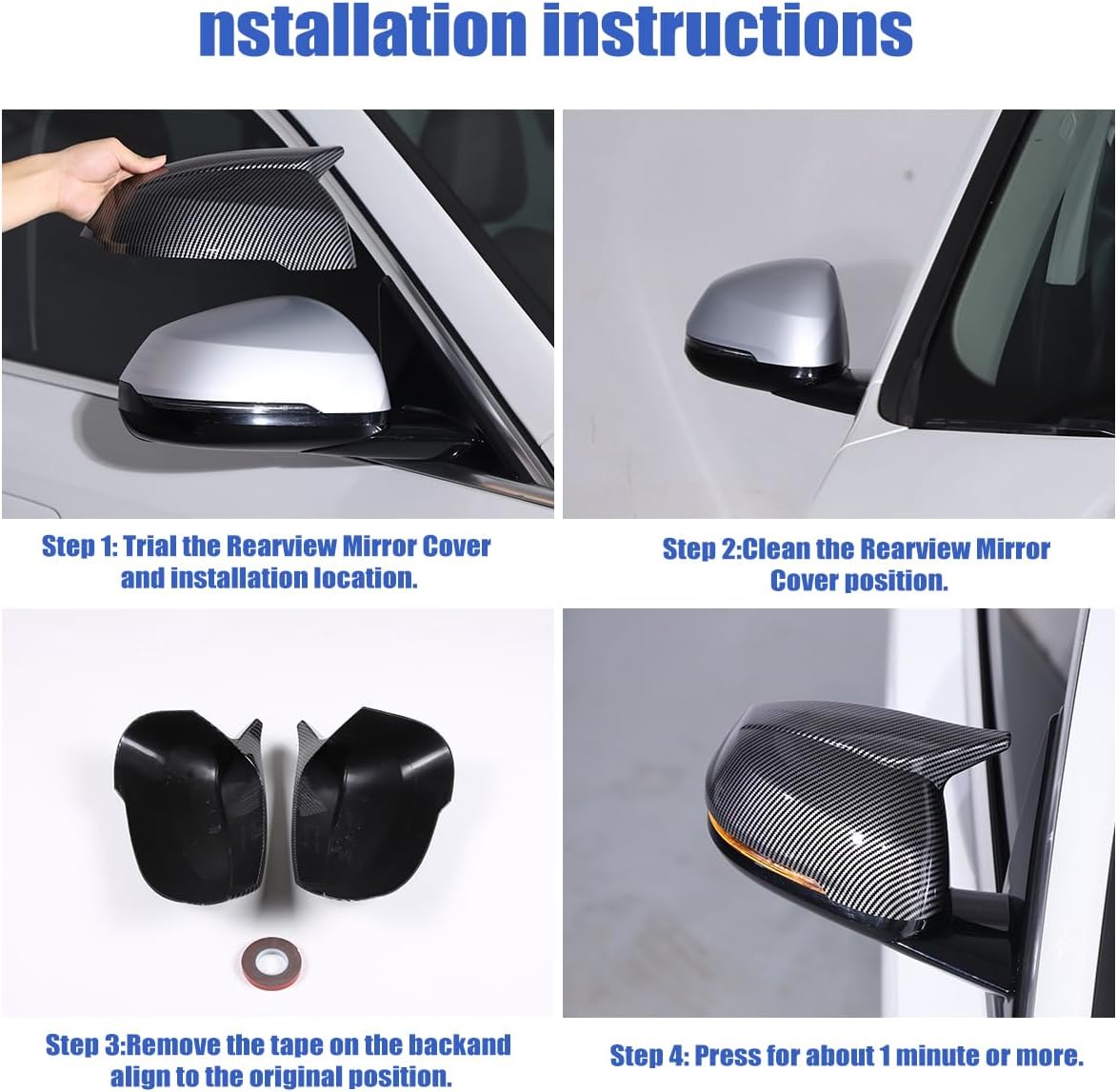 nstallation instructions

Step 1: Trial the Rearview Mirror Cover and installation location.

Step 2:Clean the Rearview Mirror Cover position.

Step 3:Remove the tape on the backand align to the original position.

Step 4: Press for about 1 minute or more.