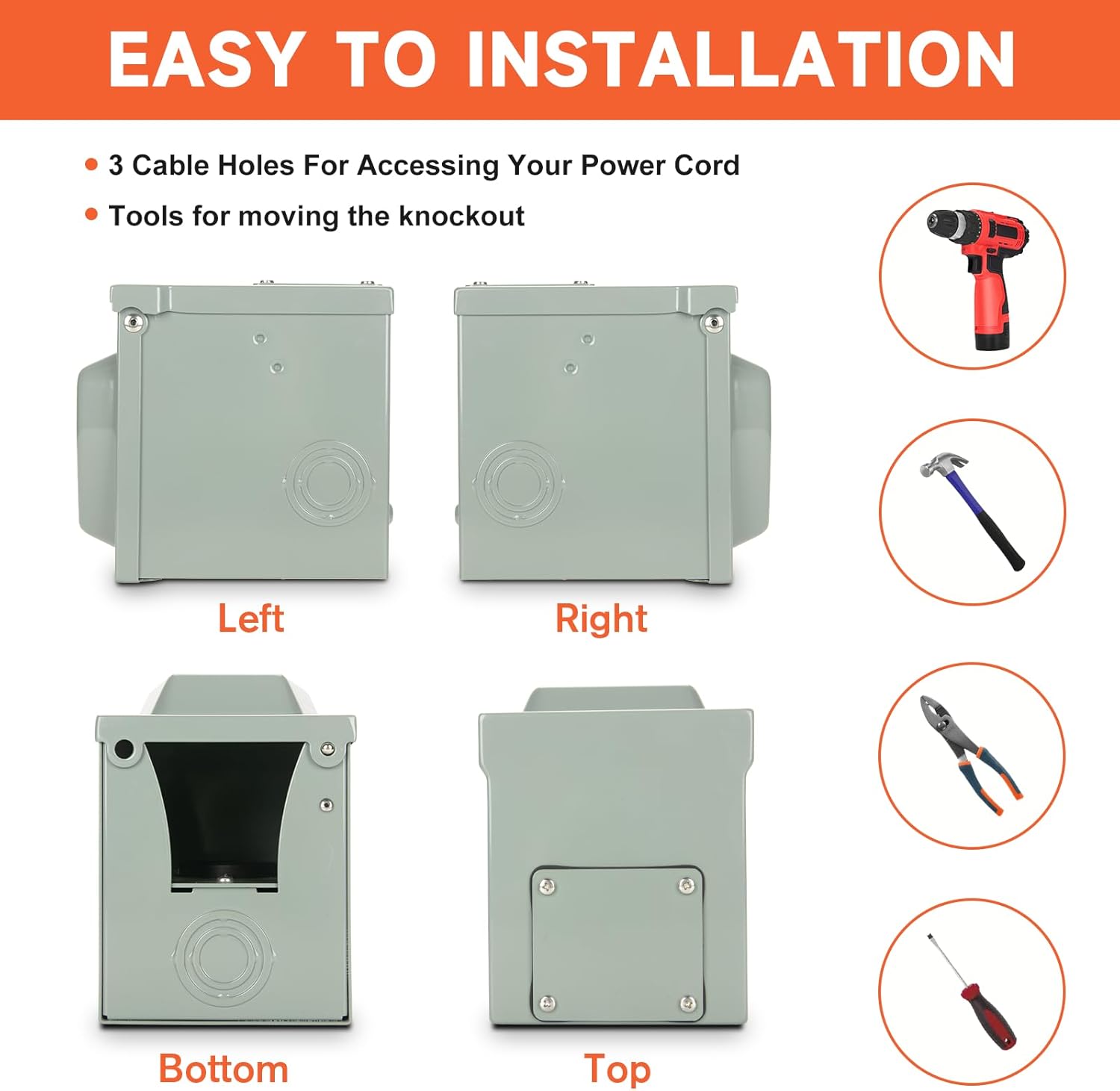 EASY TO INSTALLATION

• 3 Cable Holes For Accessing Your Power Cord

• Tools for moving the knockout

Left

Right

Bottom

Top