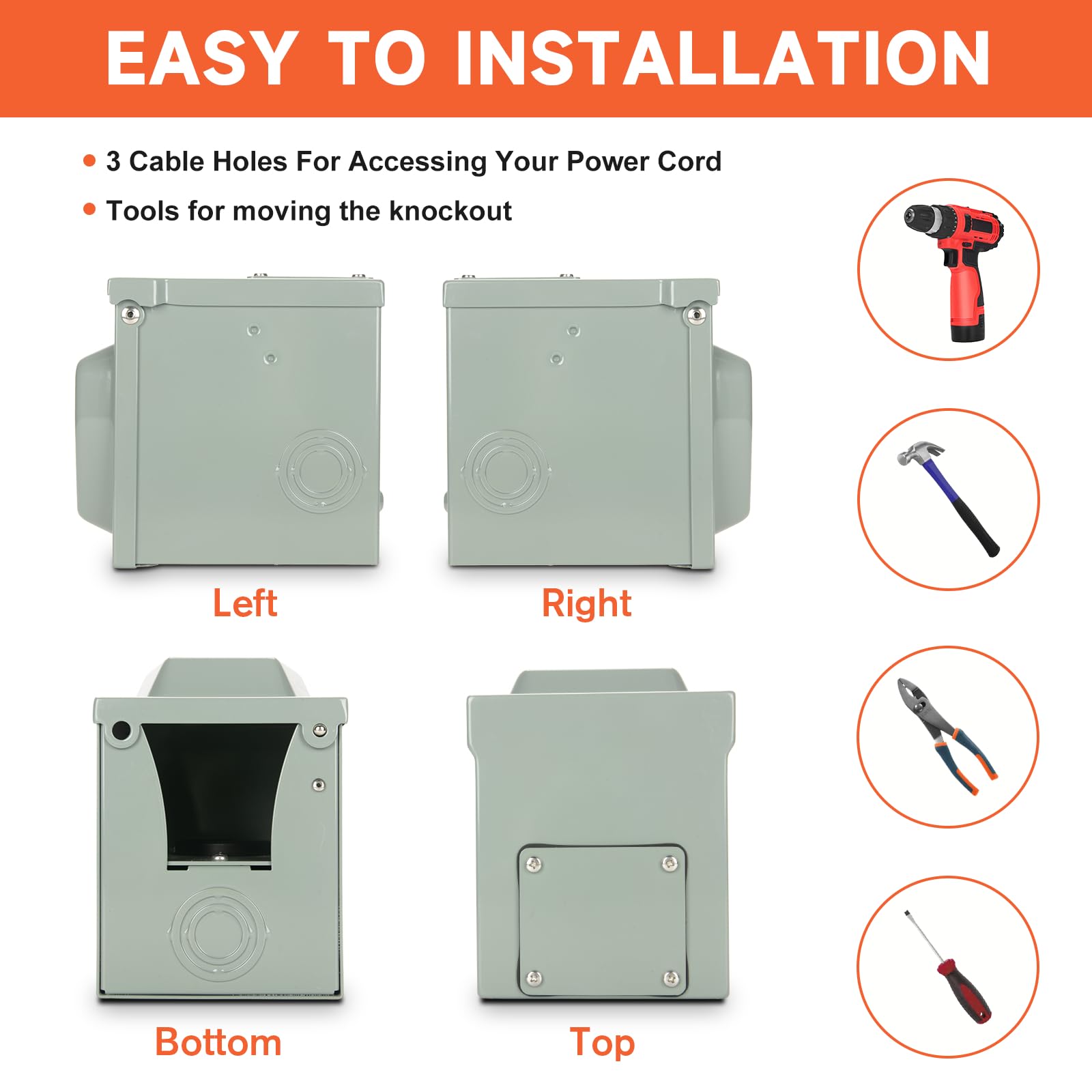 EASY TO INSTALLATION

• 3 Cable Holes For Accessing Your Power Cord

• Tools for moving the knockout

Left

Right

Bottom

Top