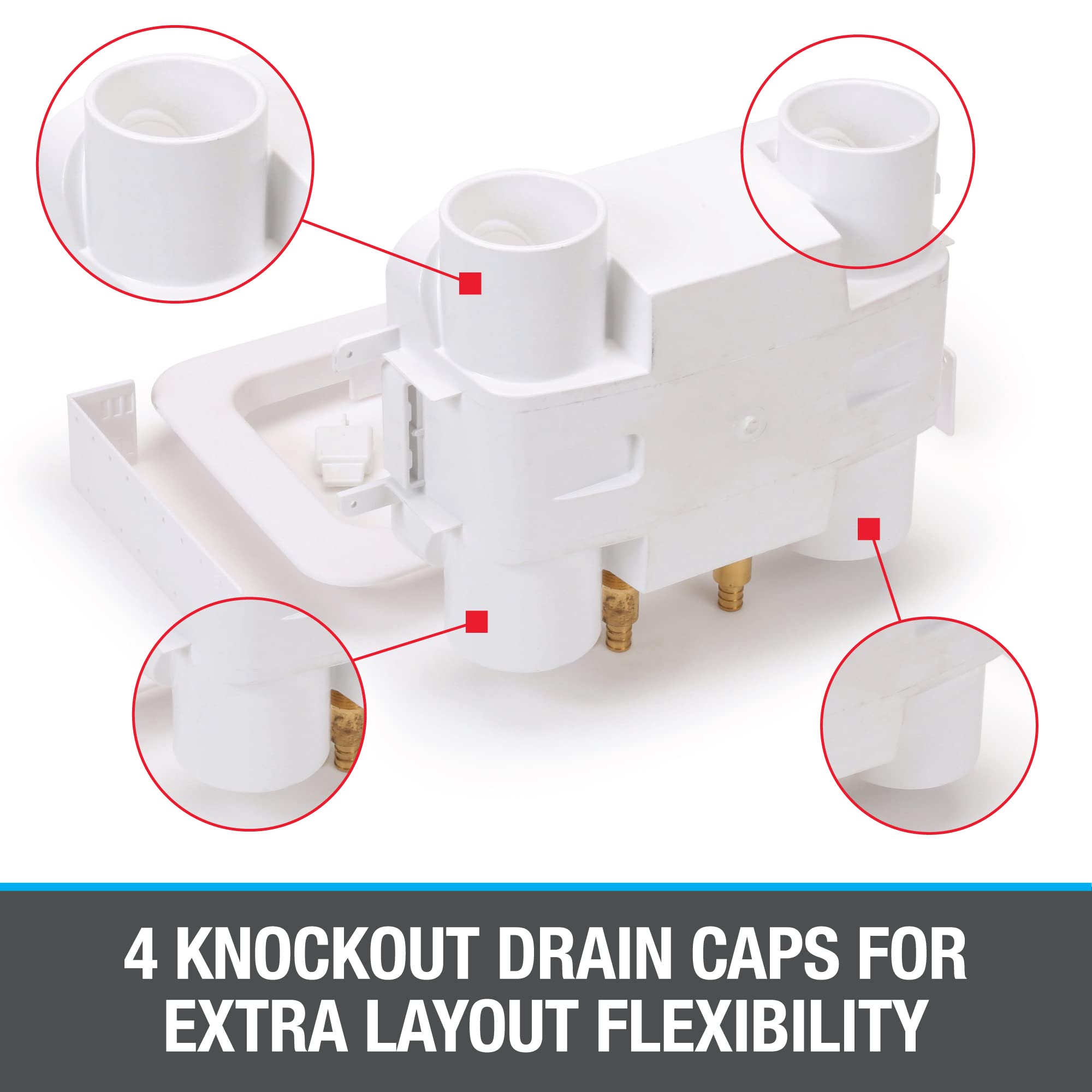 4 KNOCKOUT DRAIN CAPS FOR EXTRA LAYOUT FLEXIBILITY