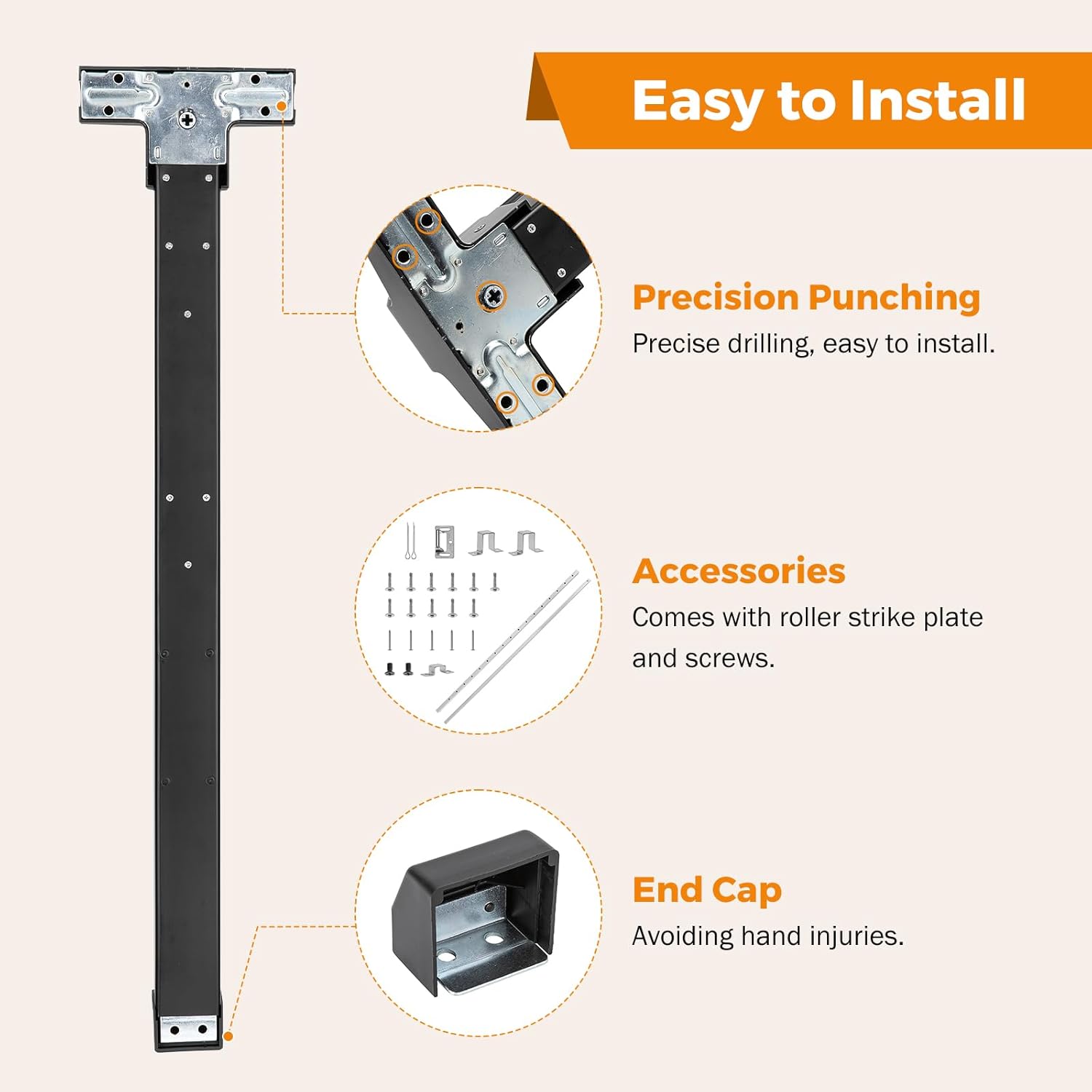 Easy to Install

Precision Punching
Precise drilling, easy to install.

Accessories
Comes with roller strike plate and screws.

End Cap
Avoiding hand injuries.