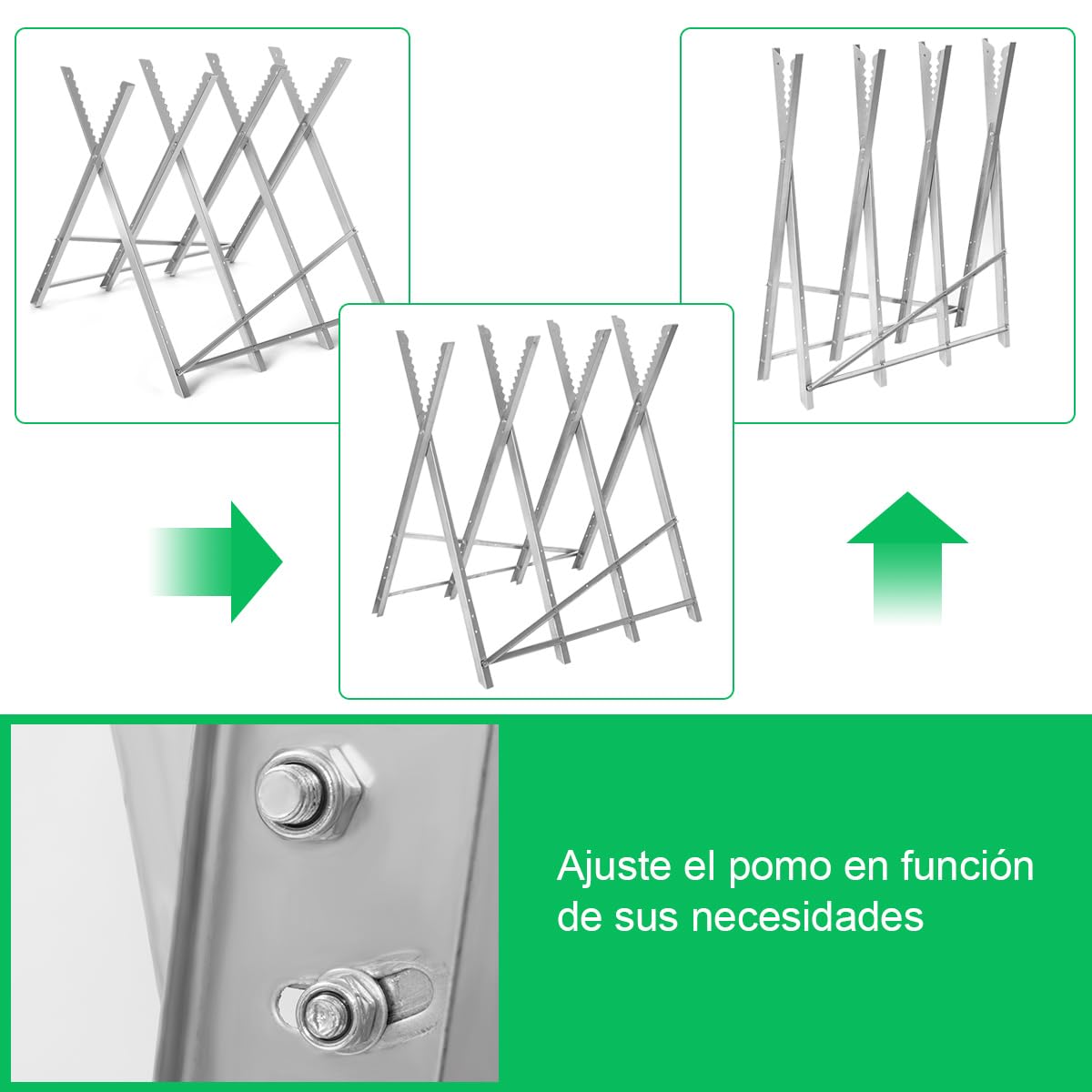 Ajuste el pomo en función de sus necesidades