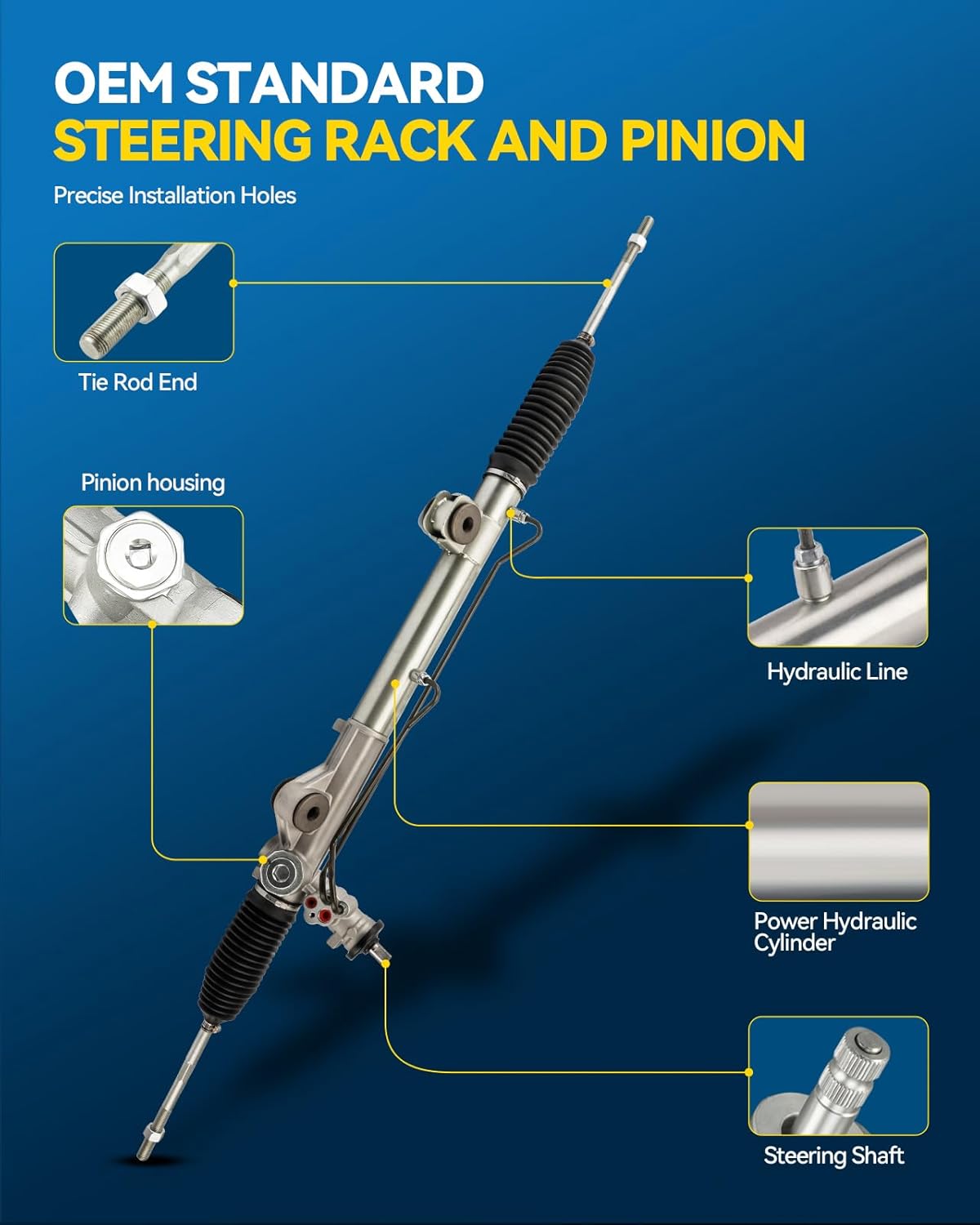 OEM STANDARD
STEERING RACK AND PINION

Precise Installation Holes

Tie Rod End

Pinion housing

Hydraulic Line

Power Hydraulic Cylinder

Steering Shaft