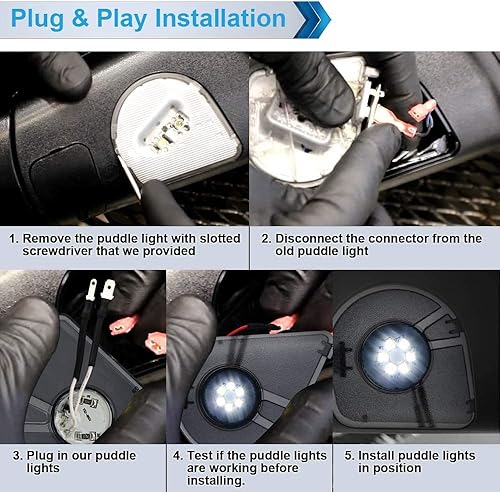 Plug & Play Installation

1. Remove the puddle light with slotted screwdriver that we provided

2. Disconnect the connector from the old puddle light

3. Plug in our puddle lights

4. Test if the puddle lights are working before installing.

5. Install puddle lights in position