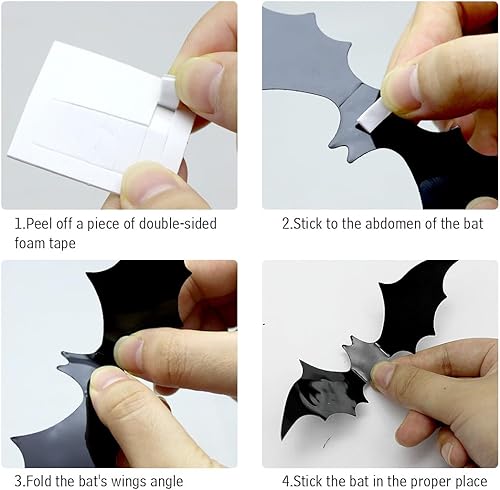 1.Peel off a piece of double-sided foam tape

2.Stick to the abdomen of the bat

3.Fold the bat's wings angle

4.Stick the bat in the proper place