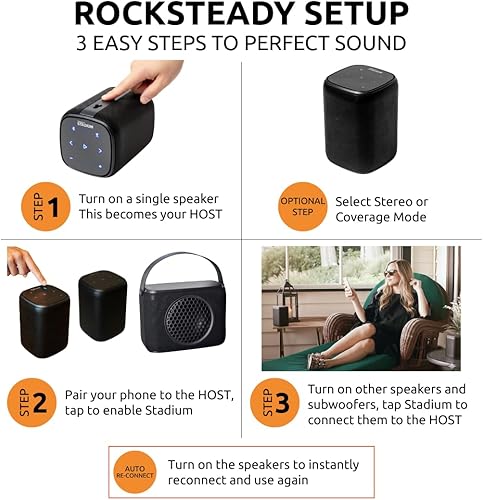 ROCKSTEADY SETUP
3 EASY STEPS TO PERFECT SOUND

STEP 1
Turn on a single speaker
This becomes your HOST

OPTIONAL STEP
Select Stereo or Coverage Mode

STEP 2
Pair your phone to the HOST, tap to enable Stadium

STEP 3
Turn on other speakers and subwoofers, tap Stadium to connect them to the HOST

AUTO RE-CONNECT
Turn on the speakers to instantly reconnect and use again