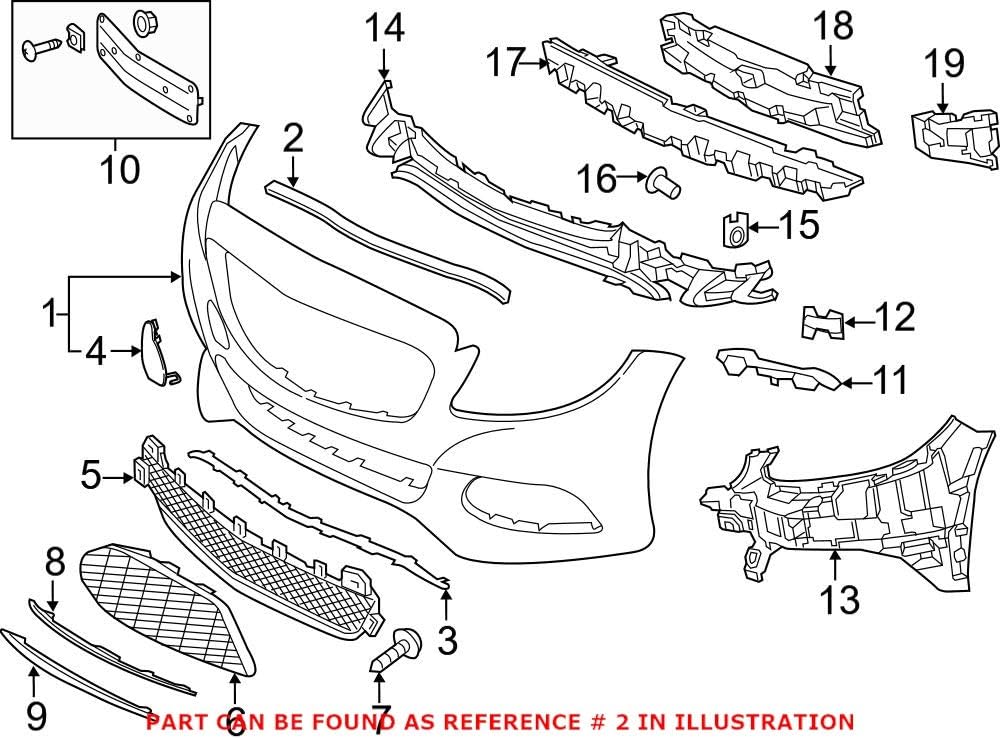 14
18
17
19
10
2
16
15
1
4
12
11
5
13
8
3
9
6
7
PART CAN BE FOUND AS REFERENCE # 2 IN ILLUSTRATION