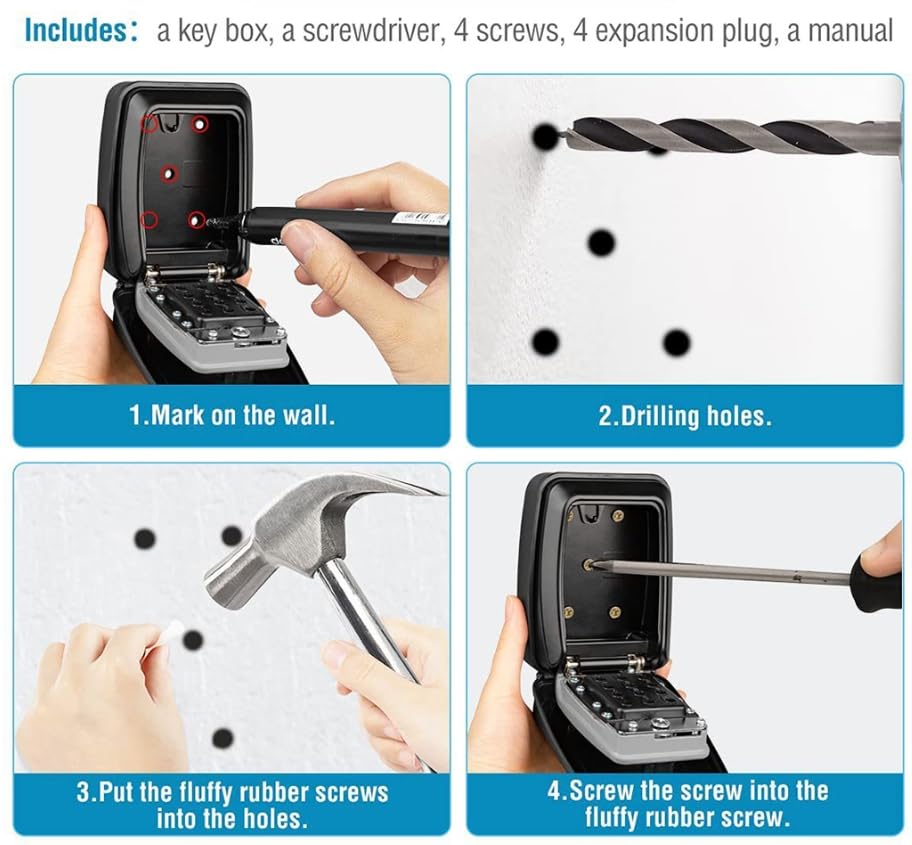 Includes: a key box, a screwdriver, 4 screws, 4 expansion plug, a manual

1.Mark on the wall.

2.Drilling holes.

3.Put the fluffy rubber screws into the holes.

4.Screw the screw into the fluffy rubber screw.