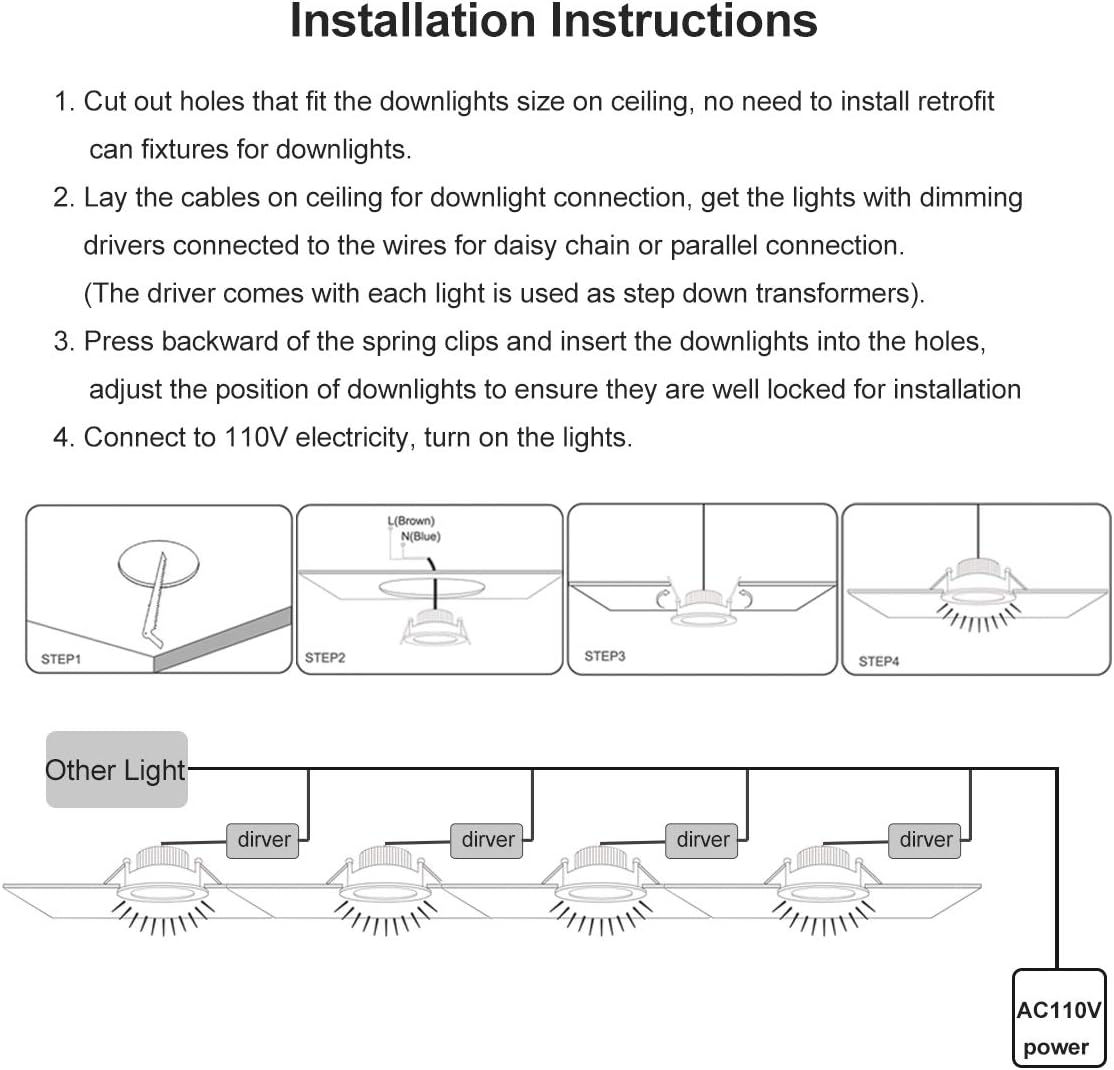 Installation Instructions

1. Cut out holes that fit the downlights size on ceiling, no need to install retrofit can fixtures for downlights.

2. Lay the cables on ceiling for downlight connection, get the lights with dimming drivers connected to the wires for daisy chain or parallel connection. (The driver comes with each light is used as step down transformers).

3. Press backward of the spring clips and insert the downlights into the holes, adjust the position of downlights to ensure they are well locked for installation

4. Connect to 110V electricity, turn on the lights.

STEP1

L(Brown)
N(Blue)

STEP2

STEP3

STEP4

Other Light

dirver

dirver

dirver

dirver

AC110V
power