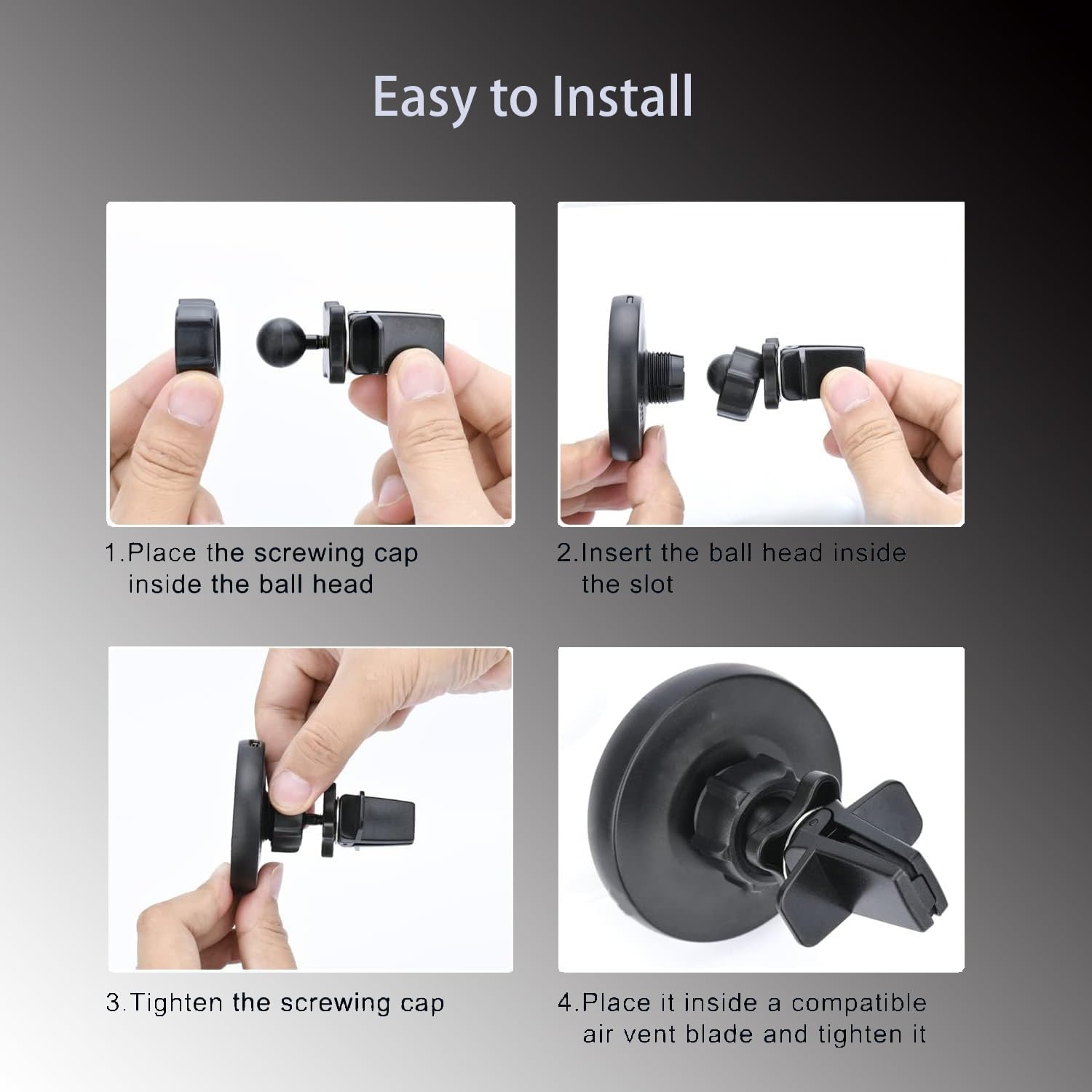 Easy to Install

1.Place the screwing cap inside the ball head

2.Insert the ball head inside the slot

3.Tighten the screwing cap

4.Place it inside a compatible air vent blade and tighten it