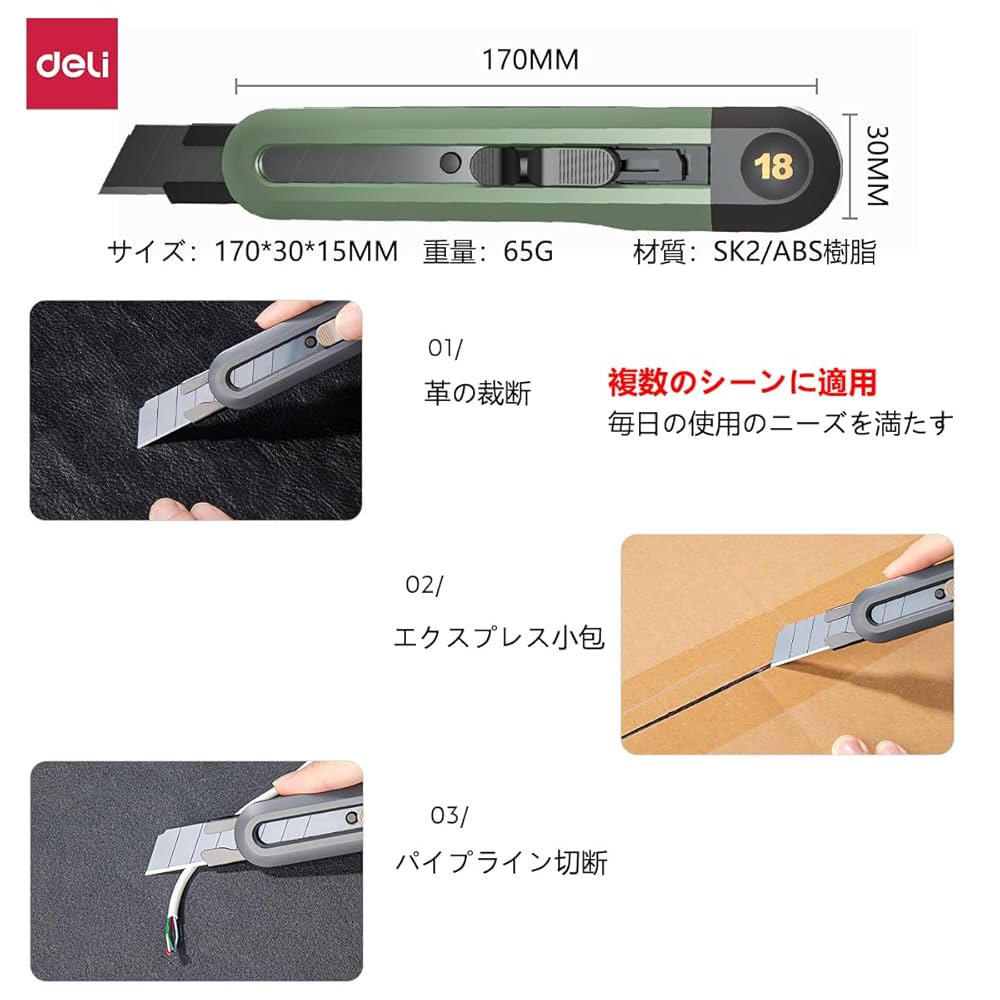 deli

170MM

18

30MM

サイズ：170*30*15MM　重量：65G　材質：SK2/ABS樹脂

01/
革の裁断

複数のシーンに適用
毎日の使用のニーズを満たす

02/
エクスプレス小包

03/
パイプライン切断