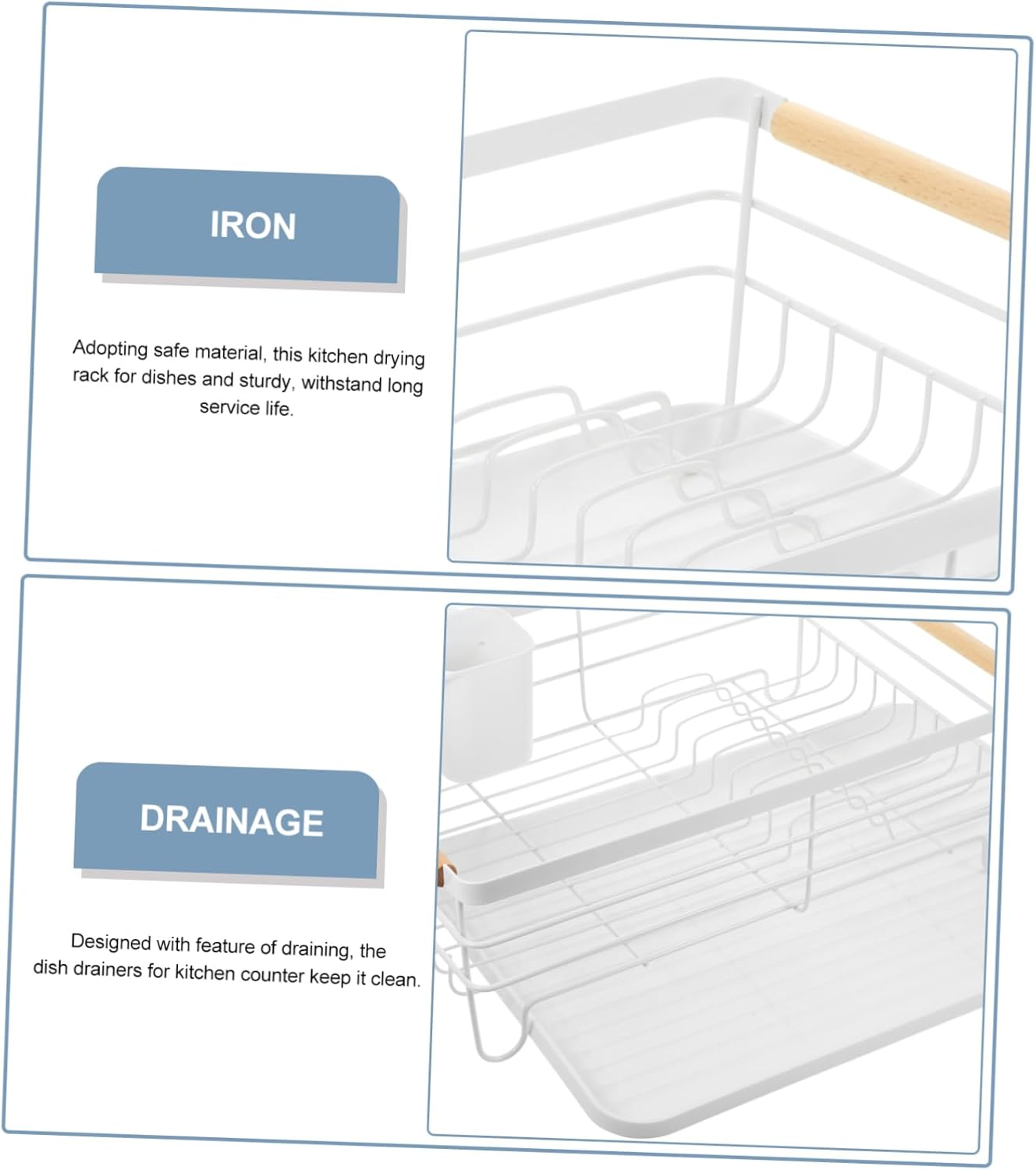 IRON

Adopting safe material, this kitchen drying rack for dishes and sturdy, withstand long service life.

DRAINAGE

Designed with feature of draining, the dish drainers for kitchen counter keep it clean.