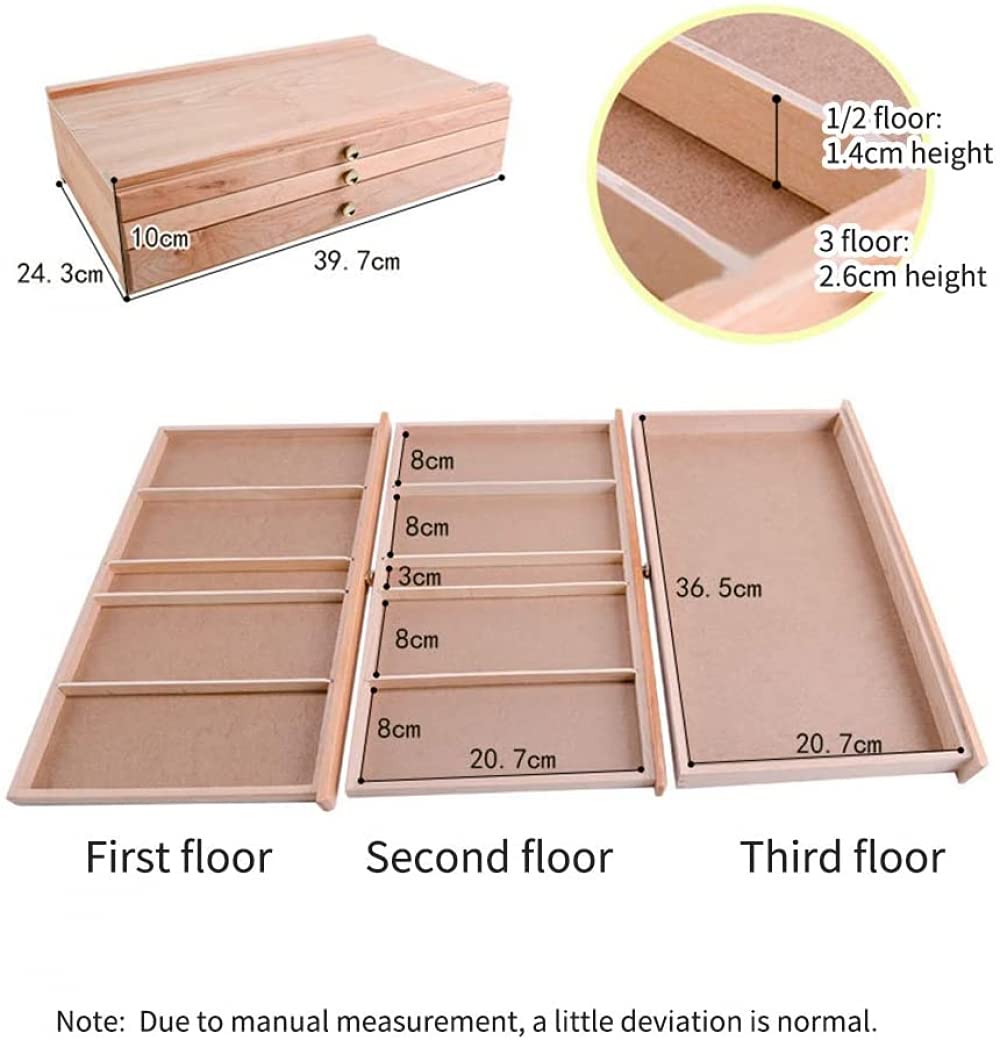 10cm
24. 3cm
39. 7cm

1/2 floor:
1.4cm height
3 floor:
2.6cm height

8cm
8cm
3cm
8cm
8cm
20. 7cm

36. 5cm
20. 7cm

First floor
Second floor
Third floor

Note: Due to manual measurement, a little deviation is normal.