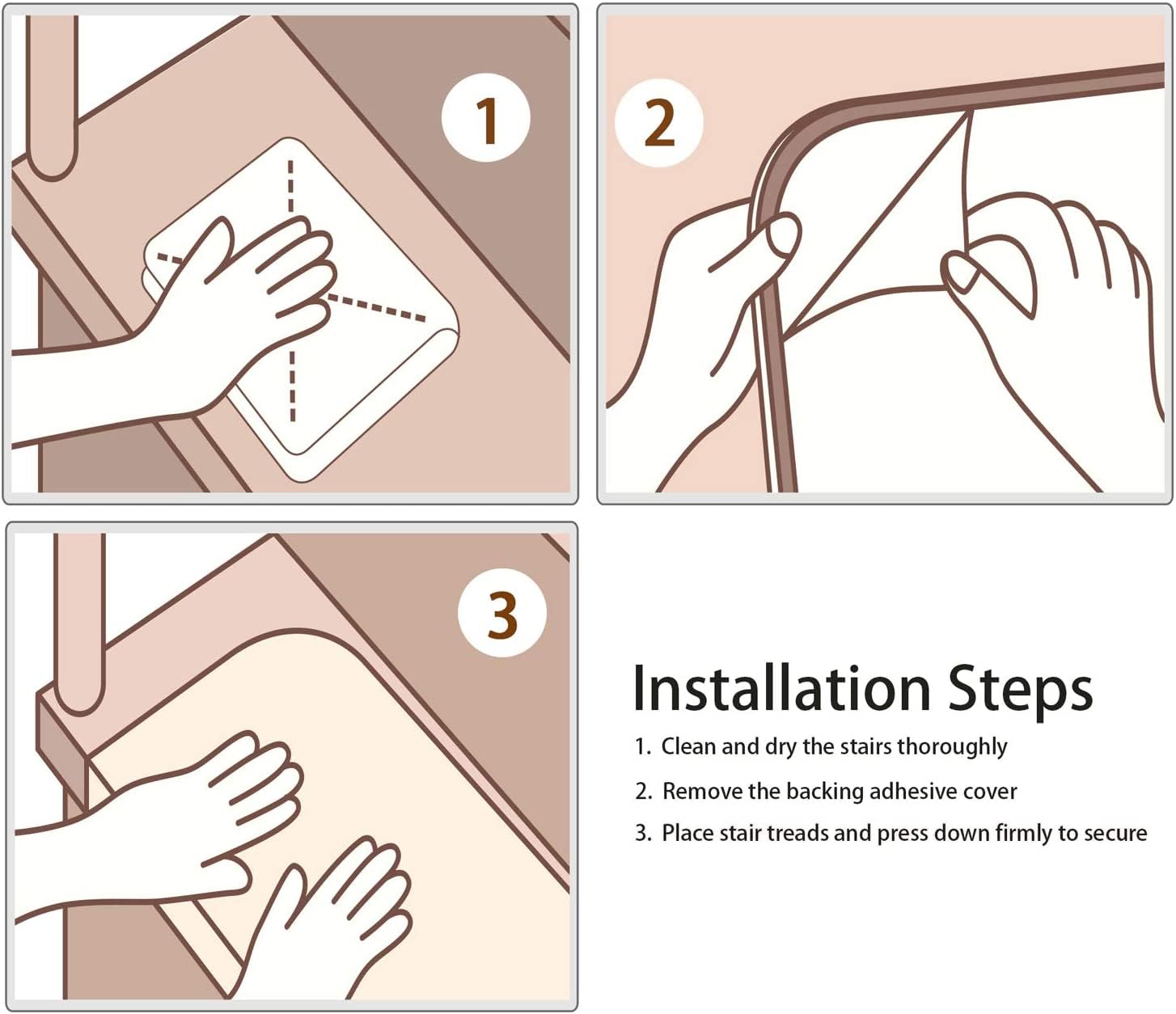 1

2

3

Installation Steps

1. Clean and dry the stairs thoroughly

2. Remove the backing adhesive cover

3. Place stair treads and press down firmly to secure