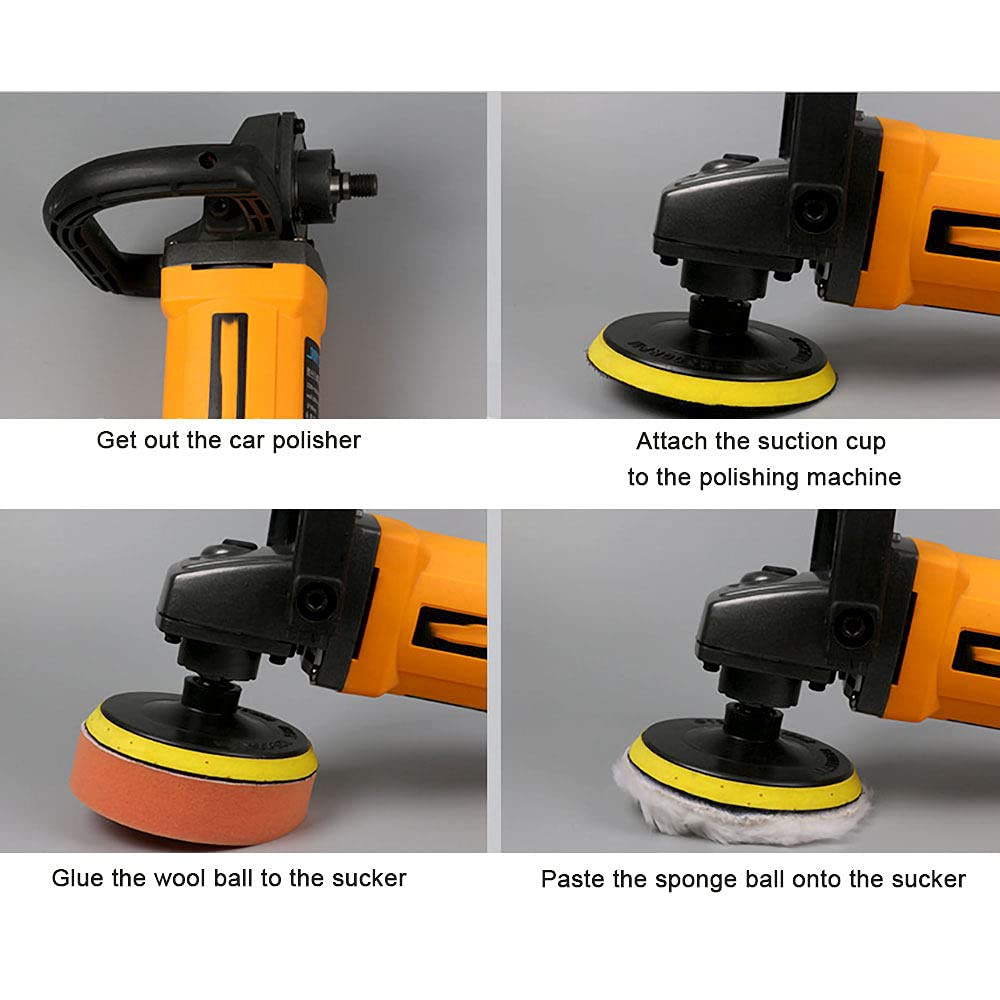 Get out the car polisher

Attach the suction cup to the polishing machine

Glue the wool ball to the sucker

Paste the sponge ball onto the sucker