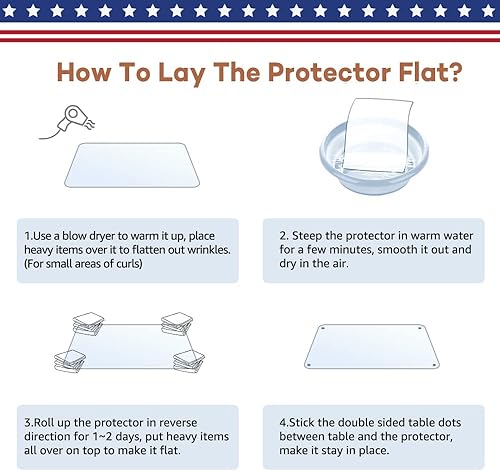 How To Lay The Protector Flat?

1.Use a blow dryer to warm it up, place heavy items over it to flatten out wrinkles. (For small areas of curls)

2. Steep the protector in warm water for a few minutes, smooth it out and dry in the air.

3.Roll up the protector in reverse direction for 1~2 days, put heavy items all over on top to make it flat.

4.Stick the double sided table dots between table and the protector, make it stay in place.